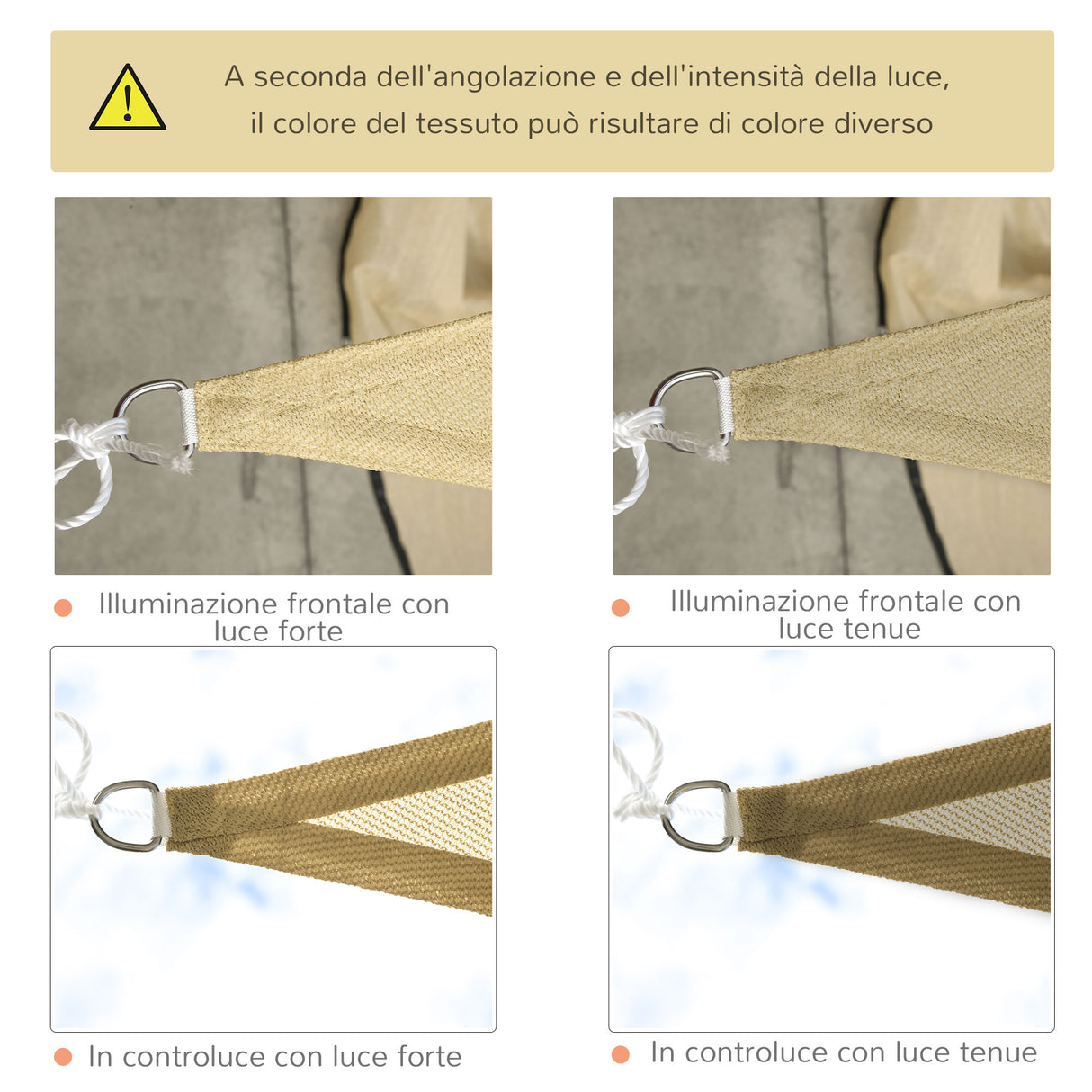 A seconda dell'angolazione e dell'intensità della luce, il colore del tessuto può risultare di colore diverso

Illuminazione frontale con luce forte

Illuminazione frontale con luce tenue

In controluce con luce forte

In controluce con luce tenue