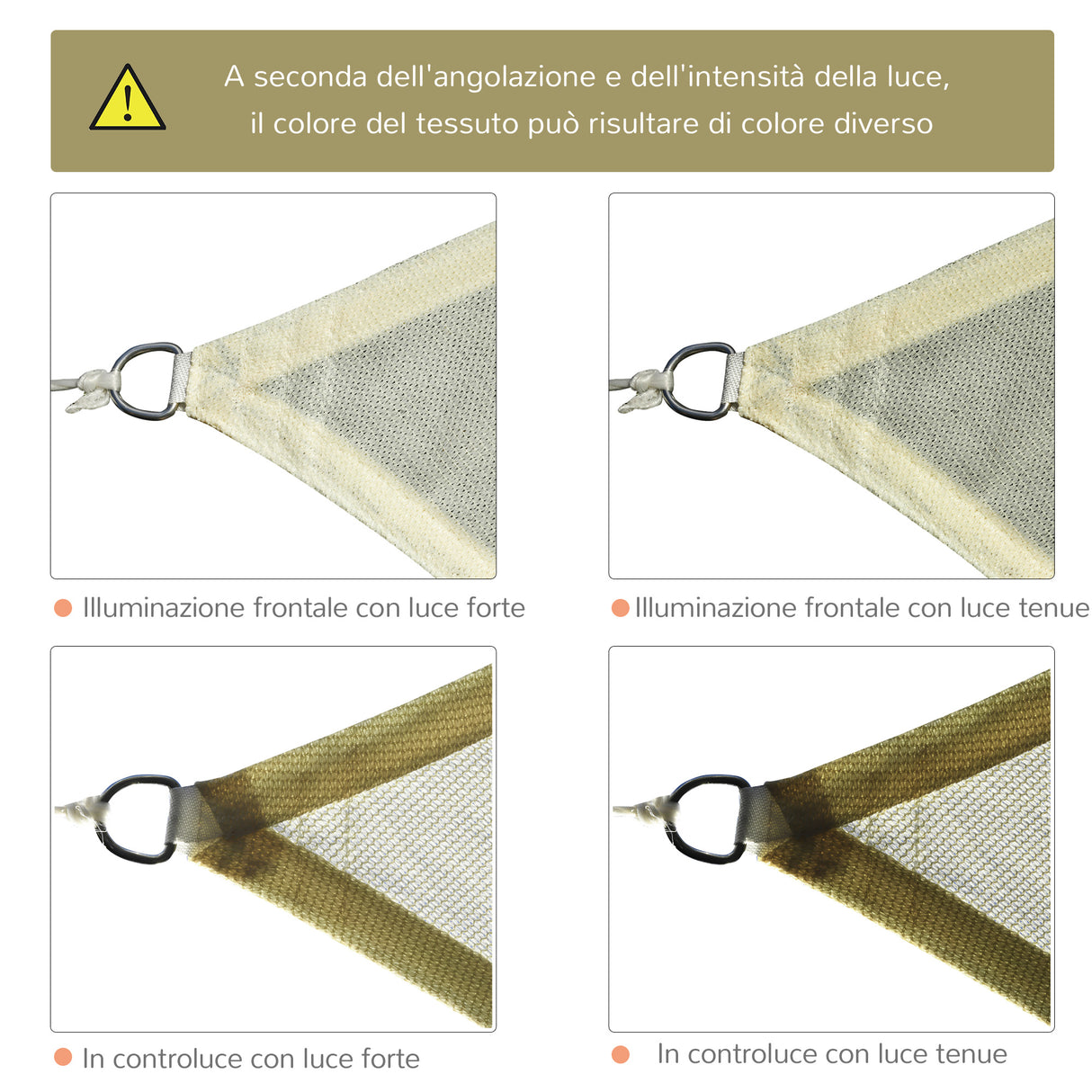 A seconda dell'angolazione e dell'intensità della luce, il colore del tessuto può risultare di colore diverso

Illuminazione frontale con luce forte

Illuminazione frontale con luce tenue

In controluce con luce forte

In controluce con luce tenue