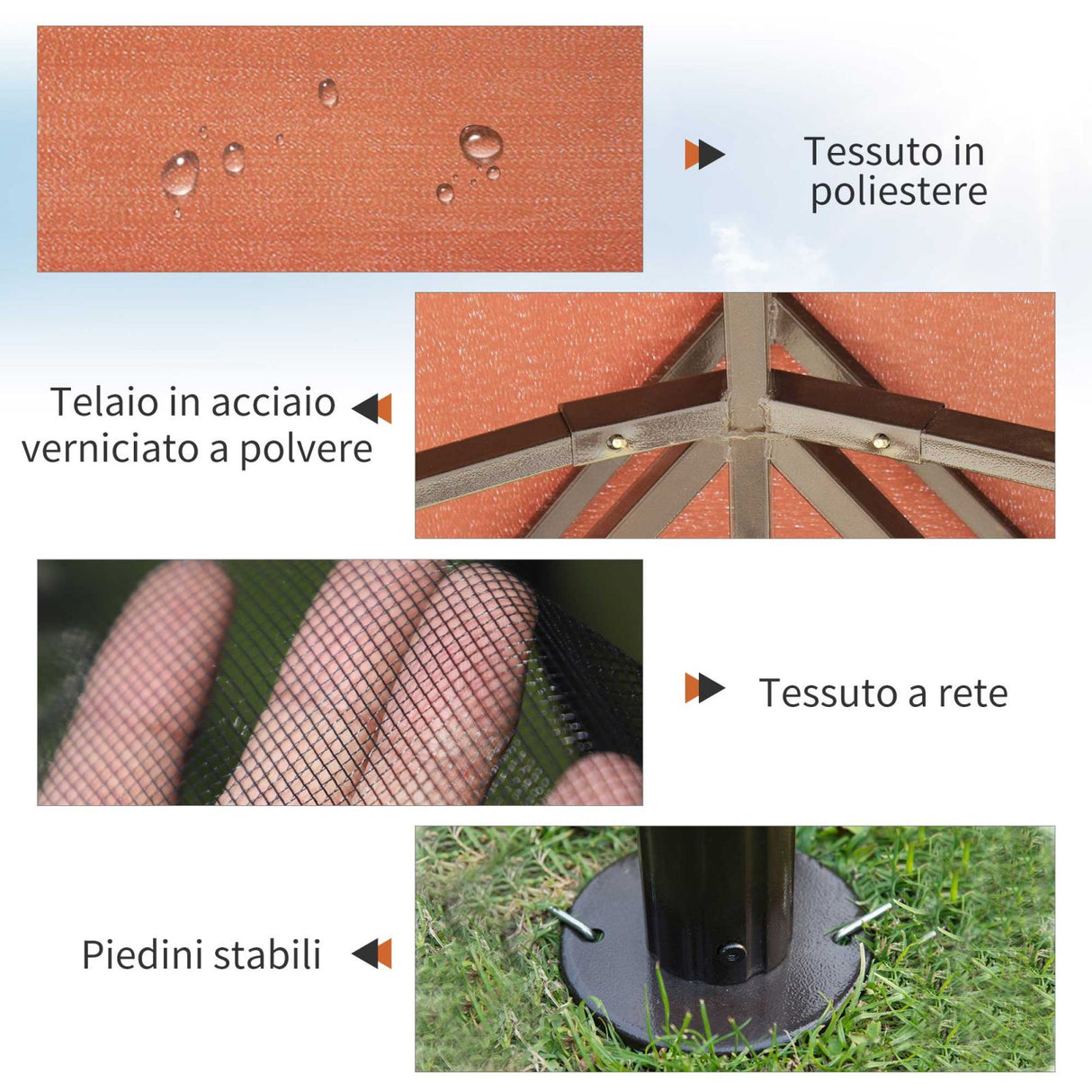 Tessuto in poliestere

Telaio in acciaio verniciato a polvere

Tessuto a rete

Piedini stabili