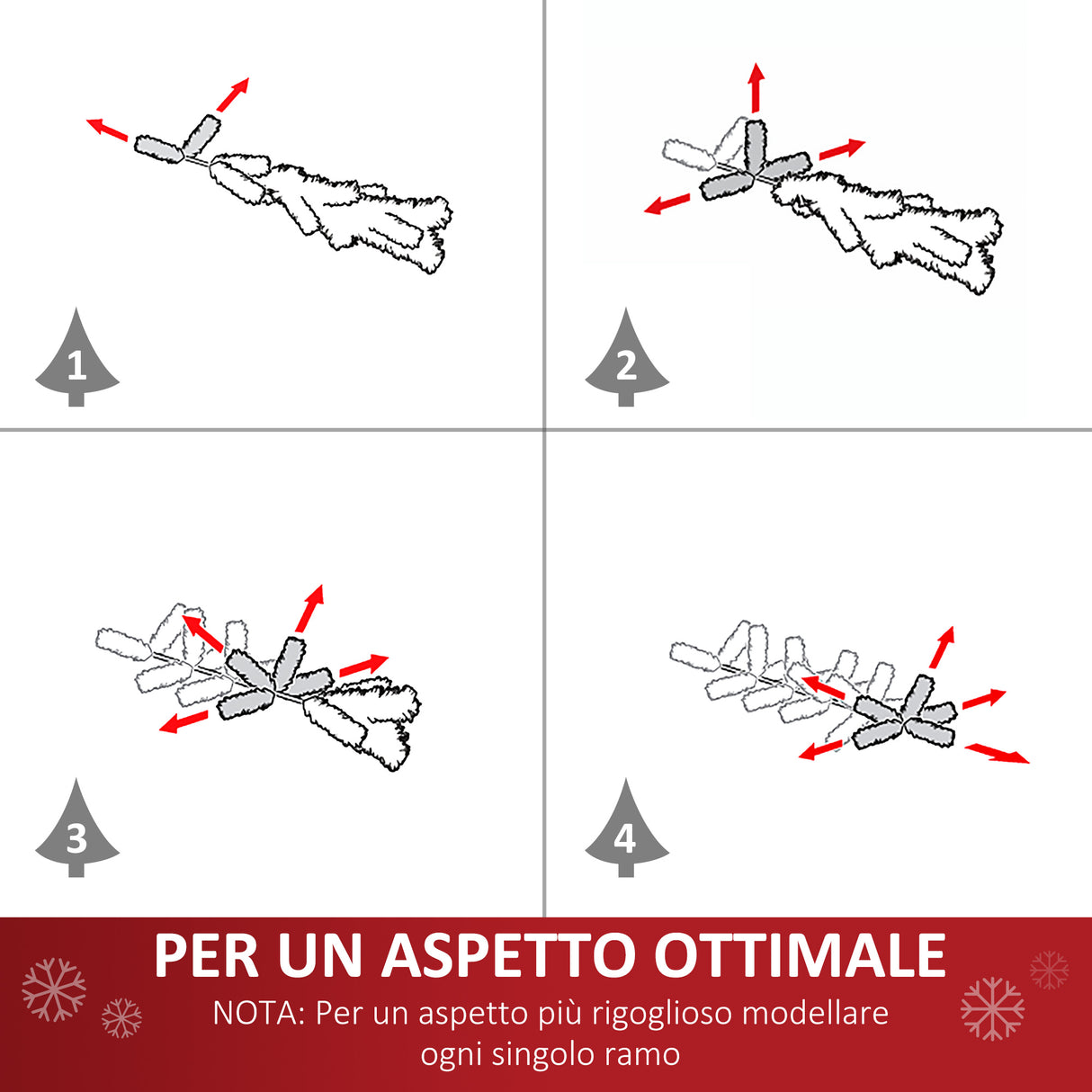 1

2

3

4

PER UN ASPETTO OTTIMALE

NOTA: Per un aspetto più rigoglioso modellare ogni singolo ramo