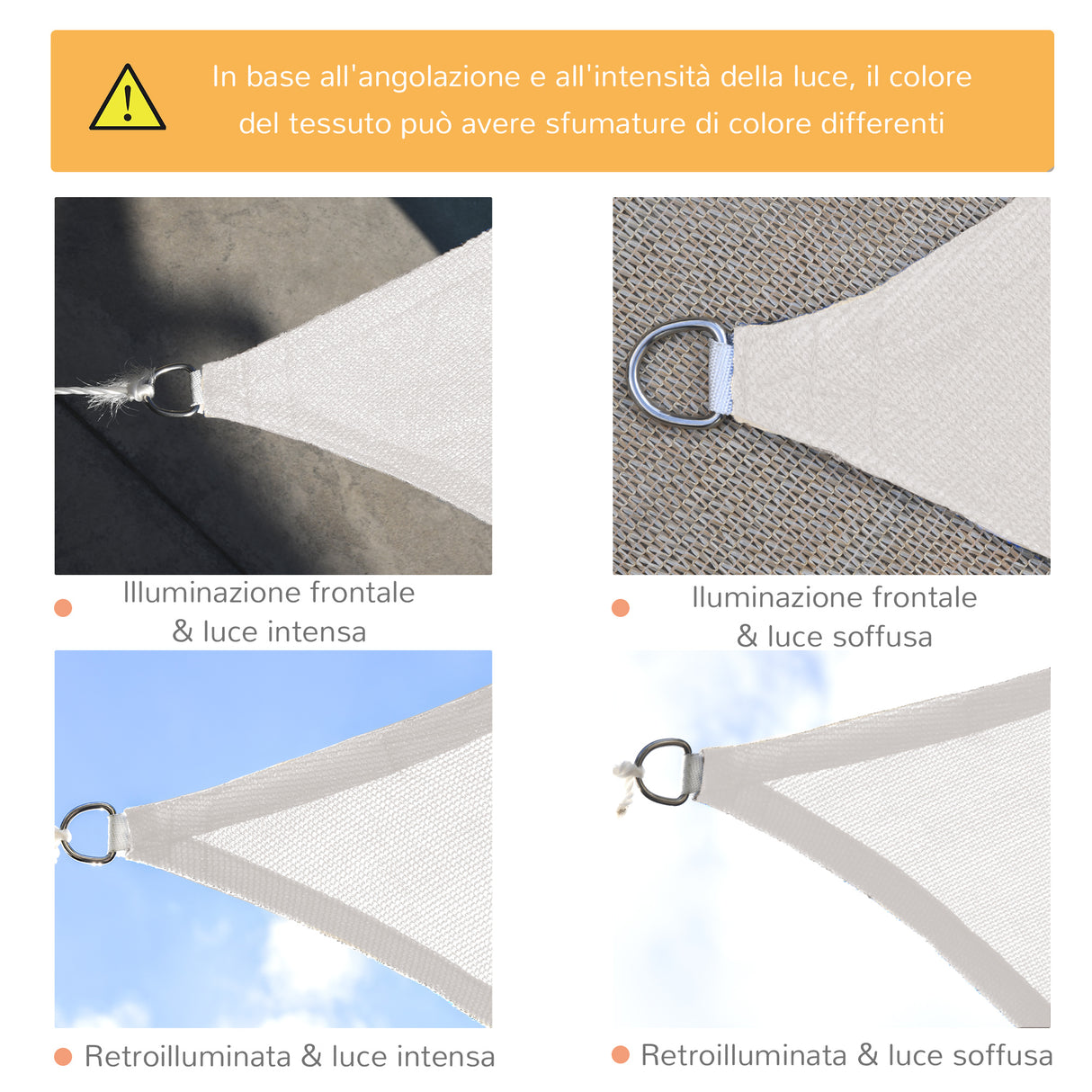 In base all'angolazione e all'intensità della luce, il colore del tessuto può avere sfumature di colore differenti

Illuminazione frontale & luce intensa

Iluminazione frontale & luce soffusa

Retroilluminata & luce intensa

Retroilluminata & luce soffusa