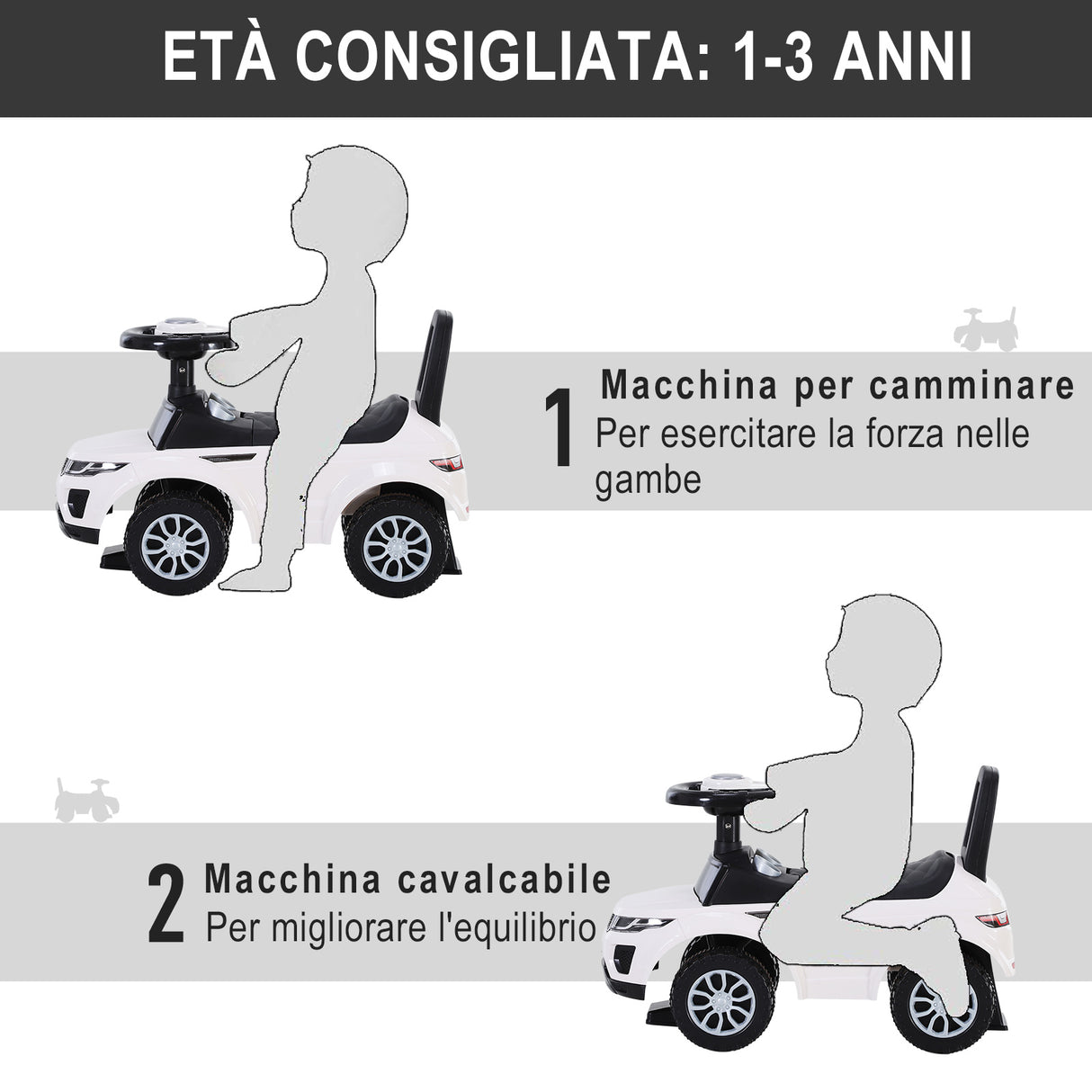 ETÀ CONSIGLIATA: 1-3 ANNI

1 Macchina per camminare
Per esercitare la forza nelle gambe

2 Macchina cavalcabile
Per migliorare l'equilibrio