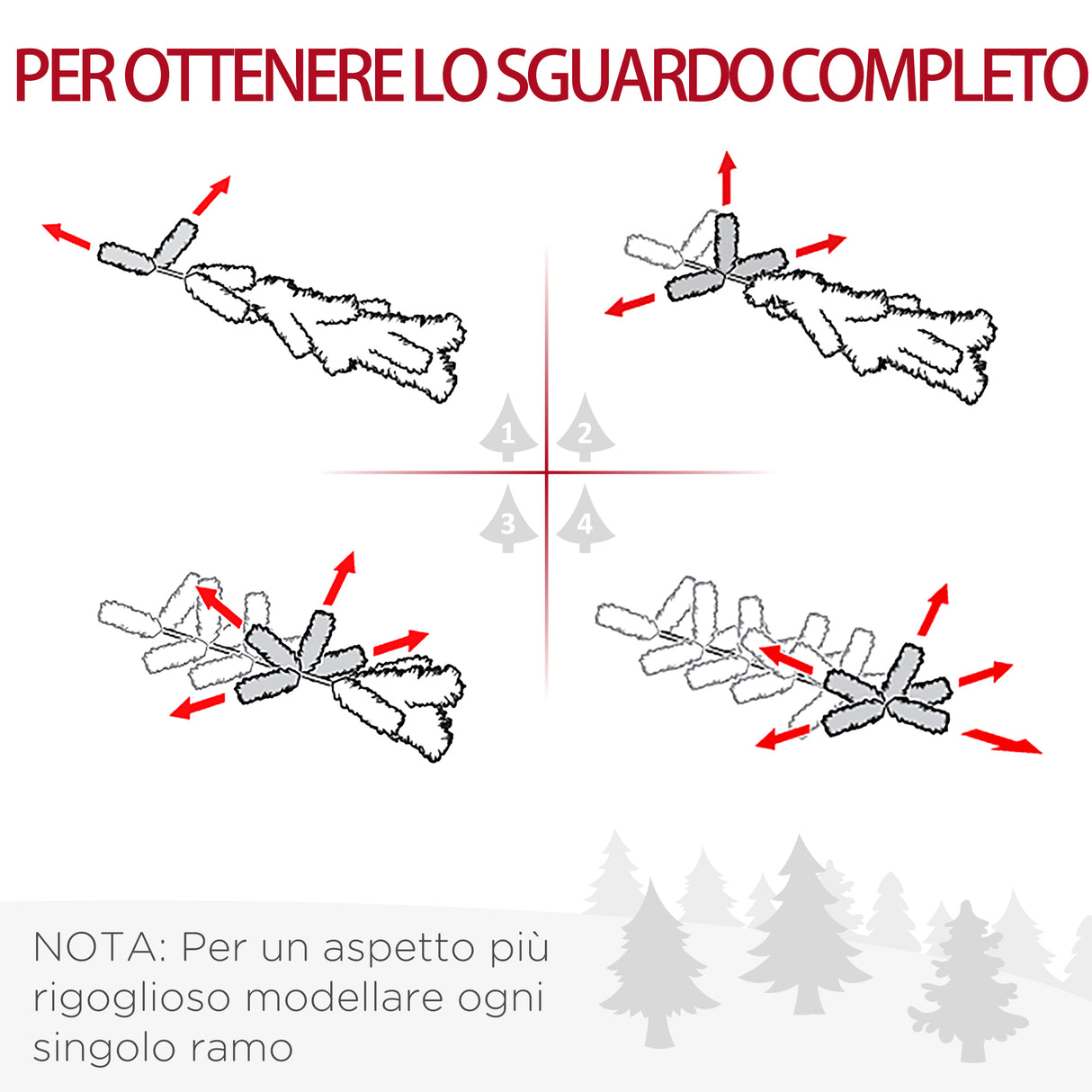 PER OTTENERE LO SGUARDO COMPLETO

1 2
3 4

NOTA: Per un aspetto più rigoglioso modellare ogni singolo ramo