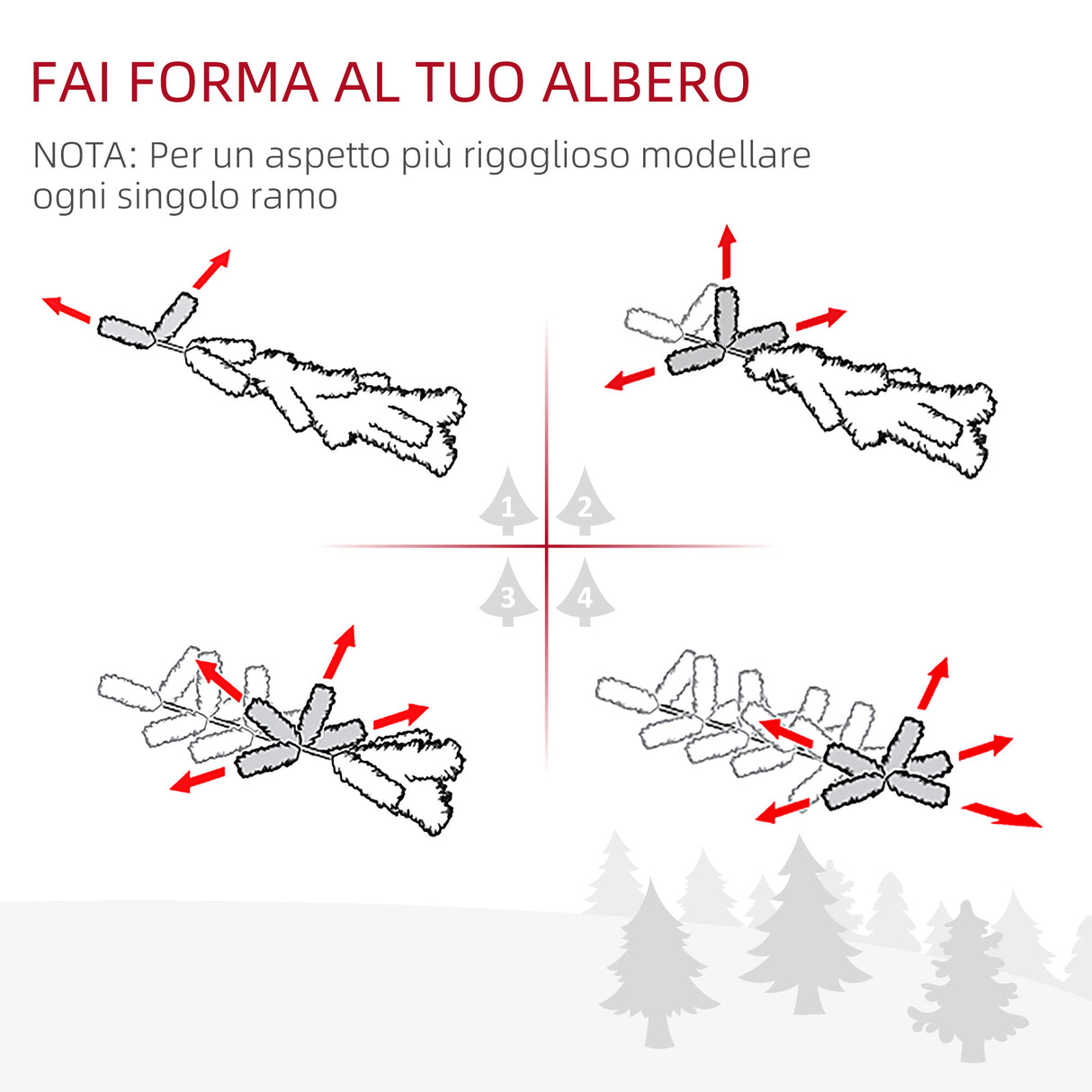 FAI FORMA AL TUO ALBERO

NOTA: Per un aspetto più rigoglioso modellare ogni singolo ramo

1
2
3
4