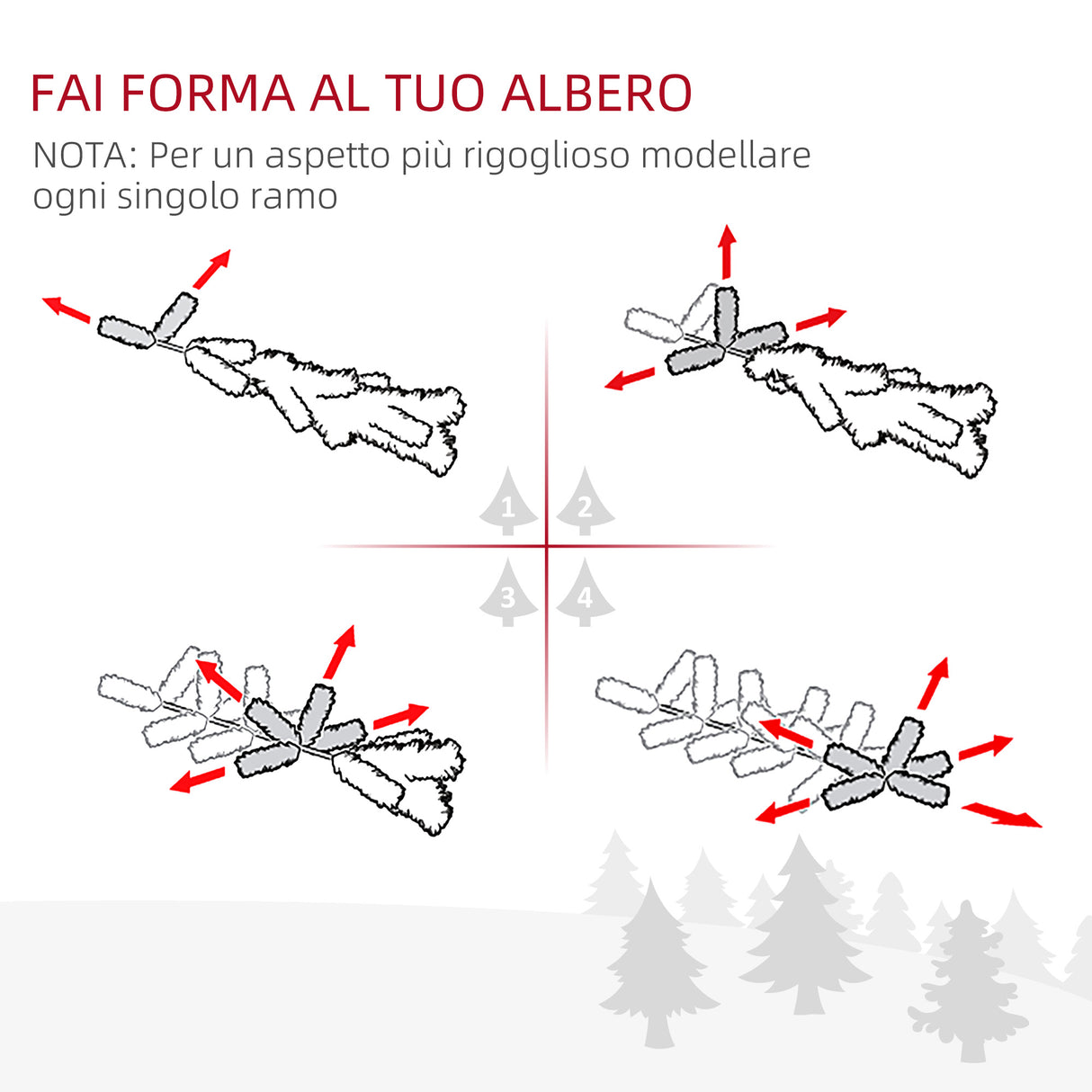 FAI FORMA AL TUO ALBERO

NOTA: Per un aspetto più rigoglioso modellare ogni singolo ramo

1

2

3

4