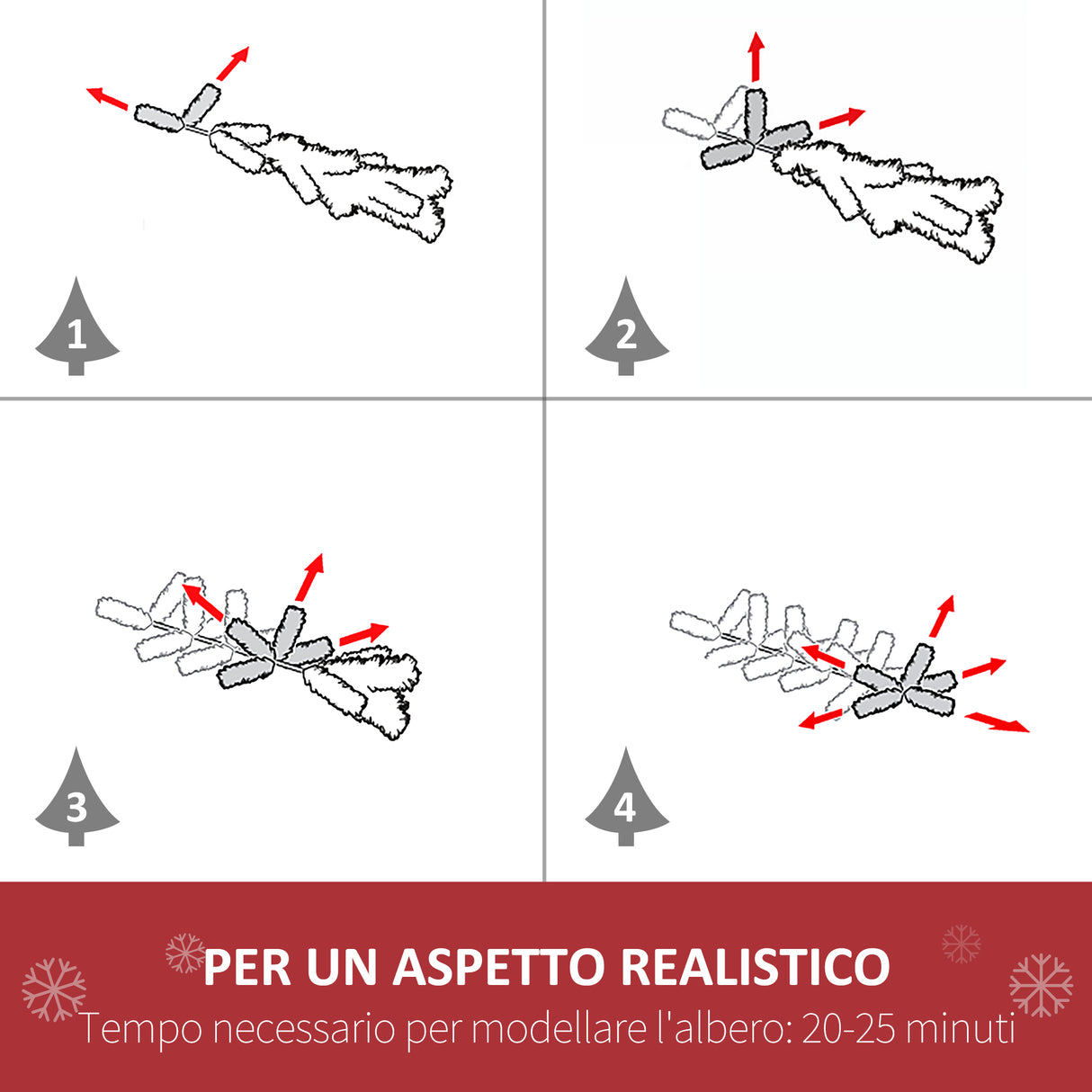 1

2

3

4

PER UN ASPETTO REALISTICO
Tempo necessario per modellare l'albero: 20-25 minuti