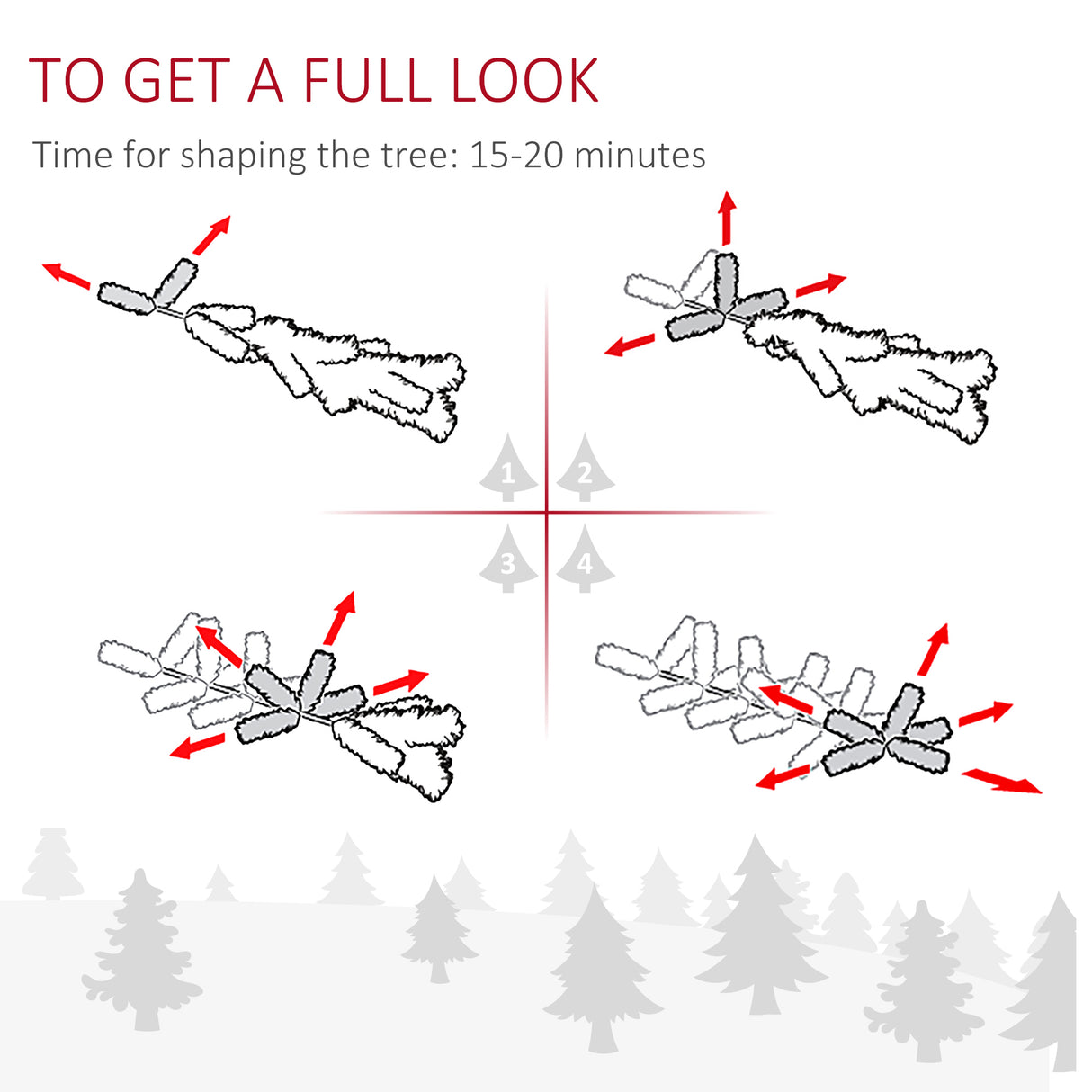 TO GET A FULL LOOK

Time for shaping the tree: 15-20 minutes

1

2

3

4