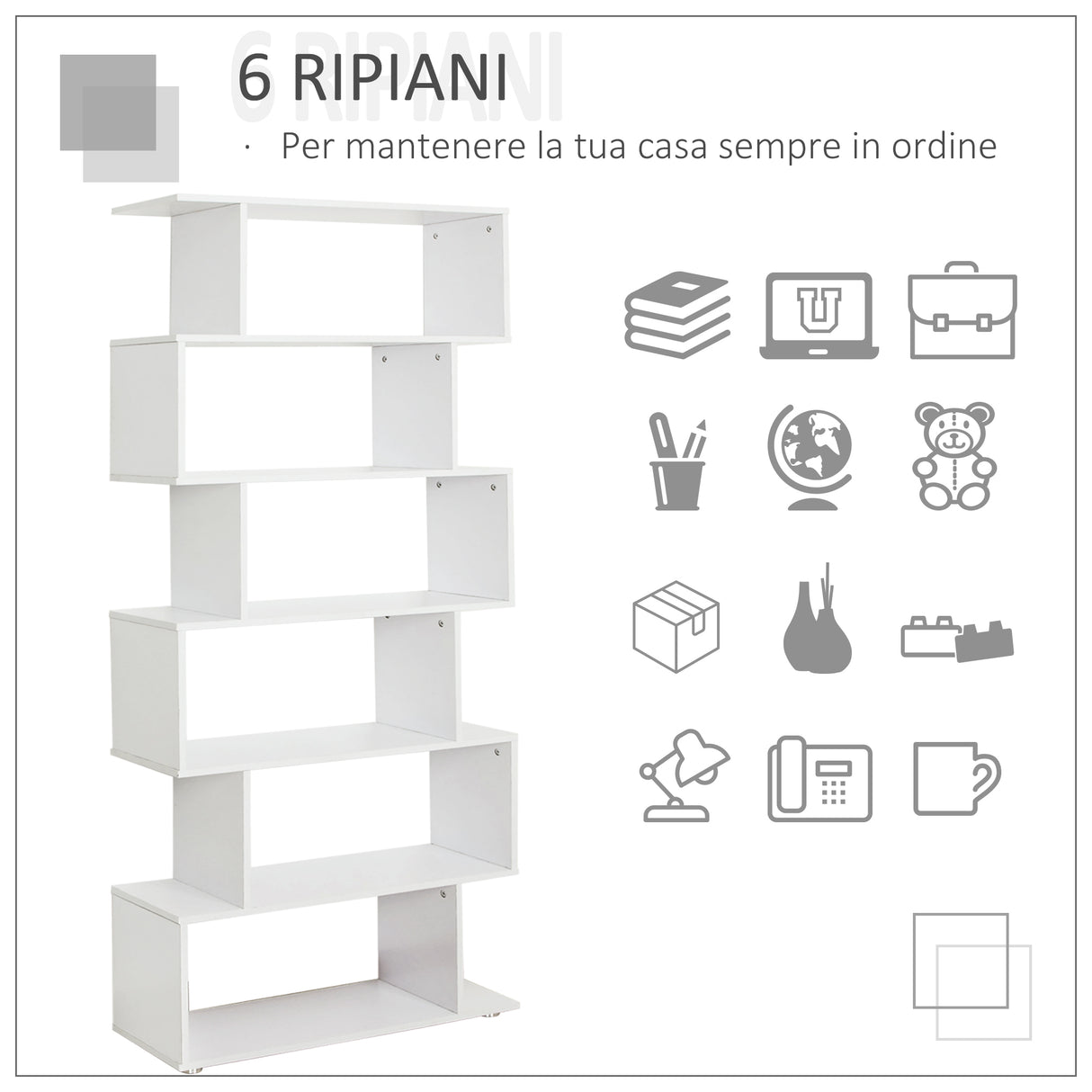 6 RIPIANI

· Per mantenere la tua casa sempre in ordine

U