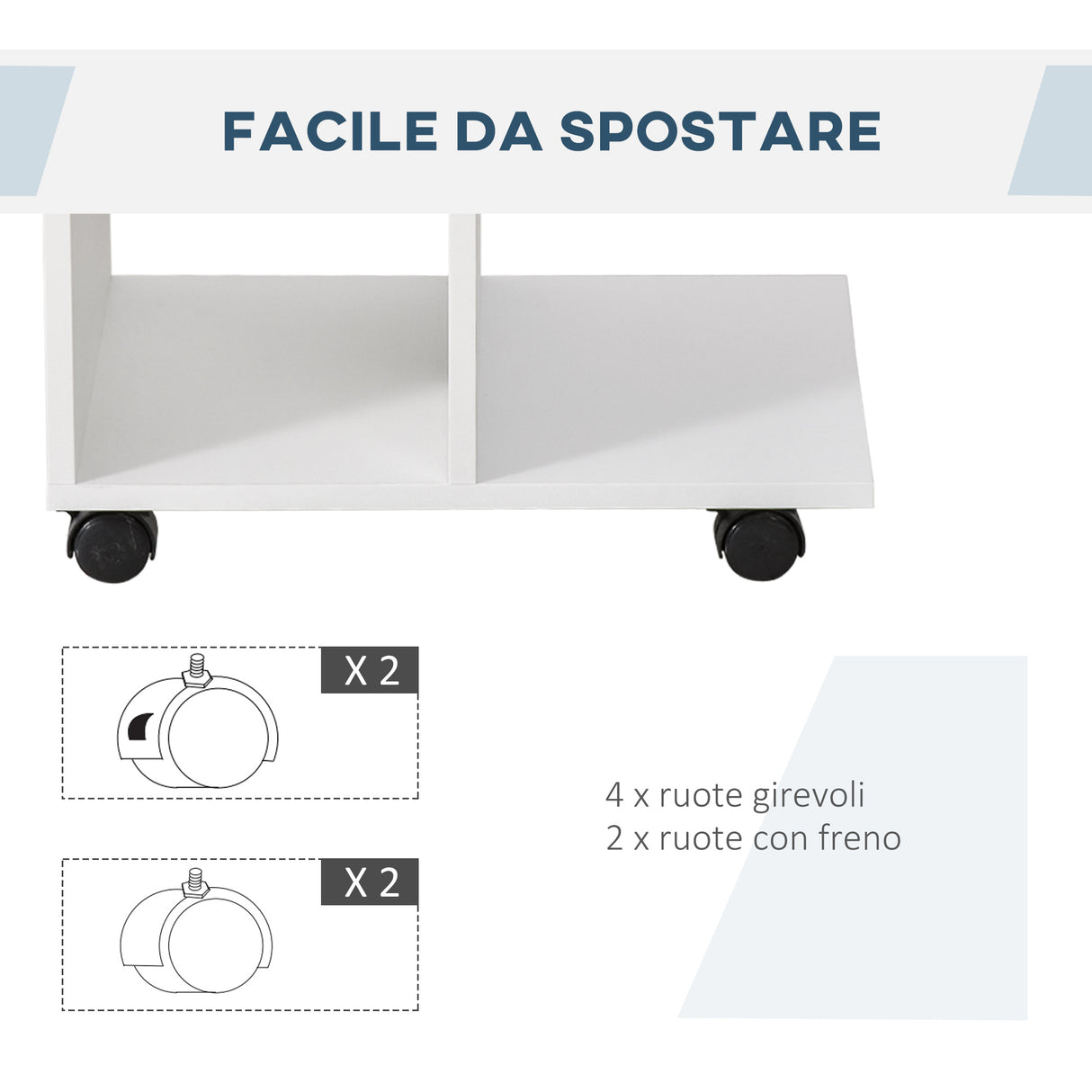 FACILE DA SPOSTARE

X 2

X 2

4 x ruote girevoli
2 x ruote con freno