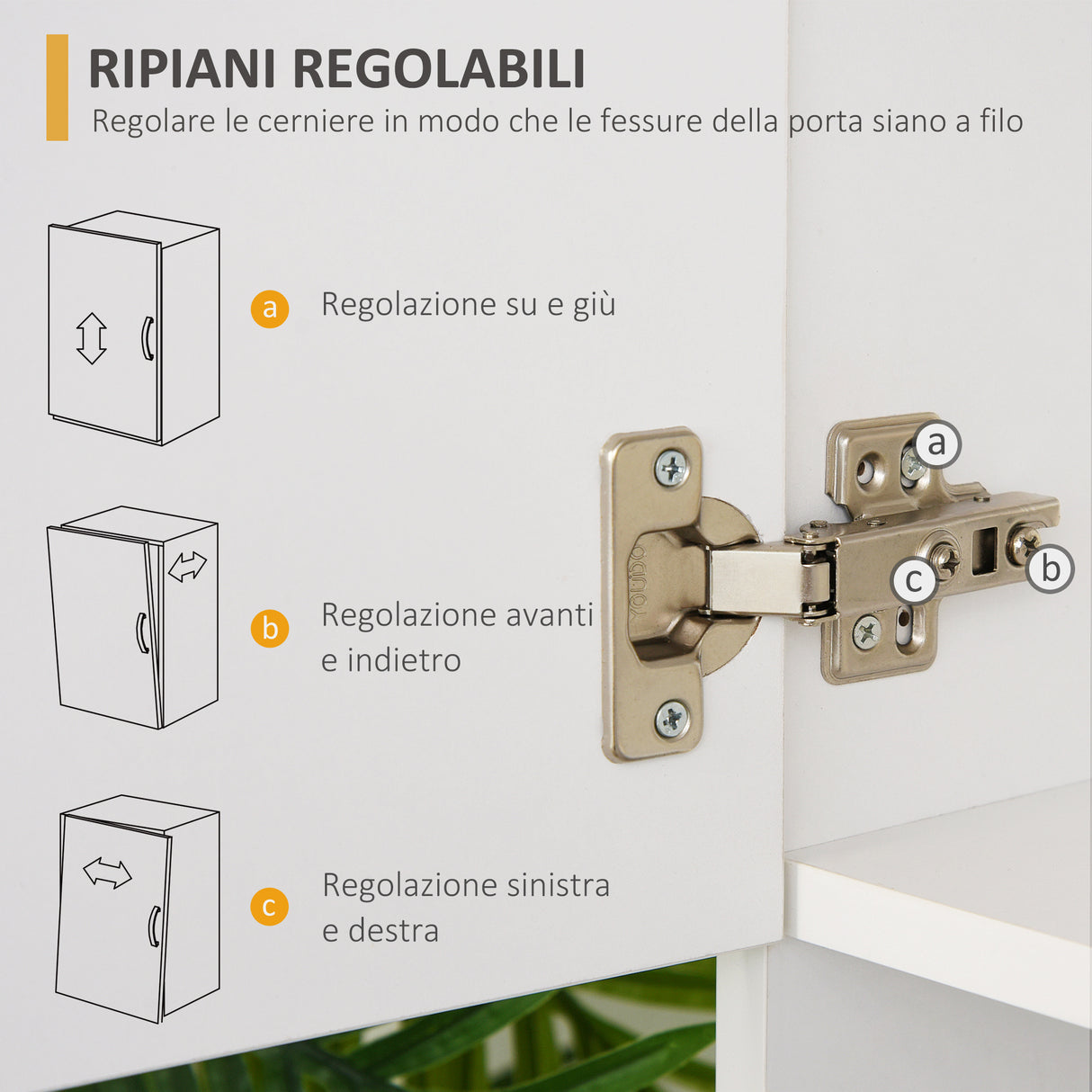 RIPIANI REGOLABILI
Regolare le cerniere in modo che le fessure della porta siano a filo

a Regolazione su e giù

b Regolazione avanti e indietro

c Regolazione sinistra e destra

YOUDO

a

c

b