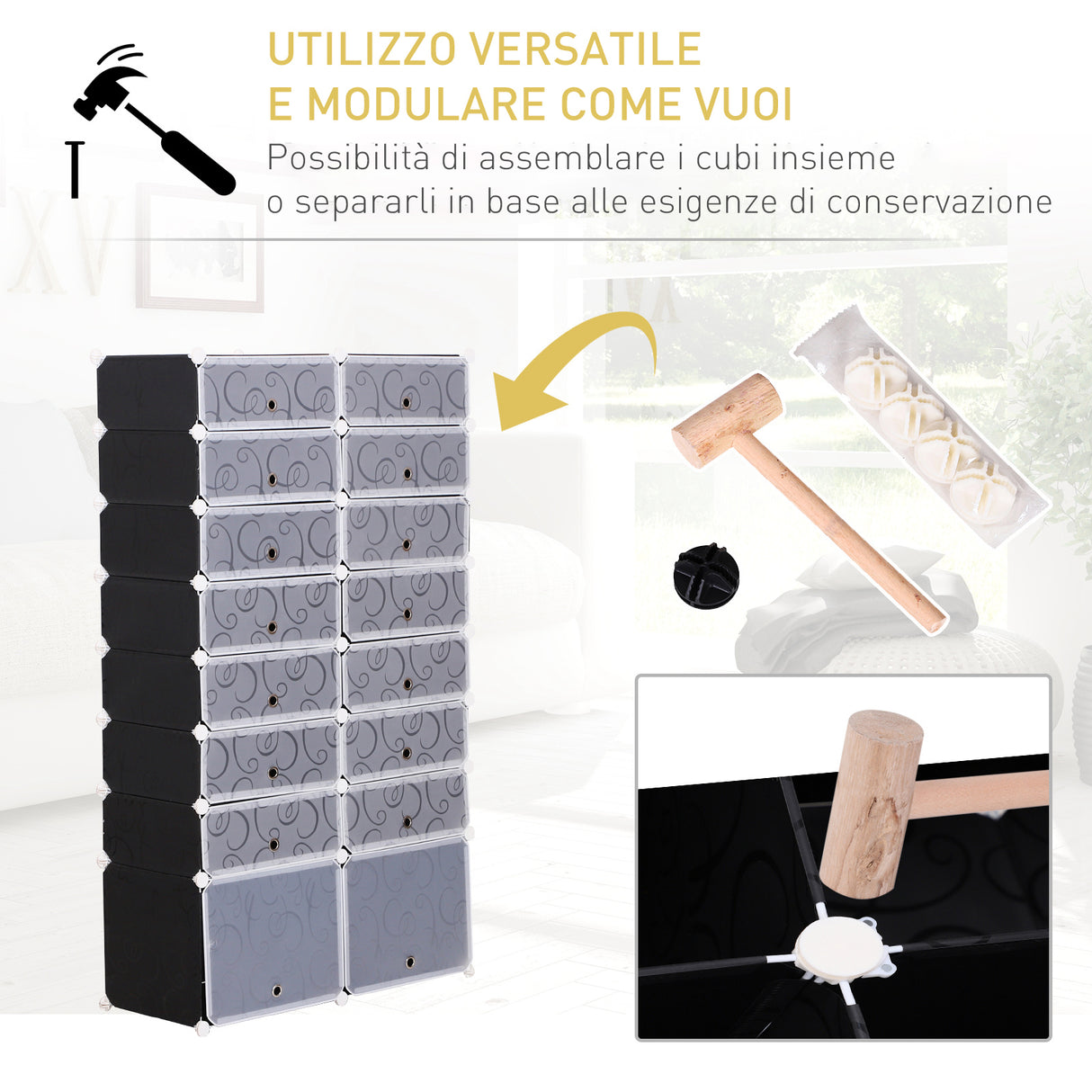 UTILIZZO VERSATILE
E MODULARE COME VUOI

Possibilità di assemblare i cubi insieme o separarli in base alle esigenze di conservazione