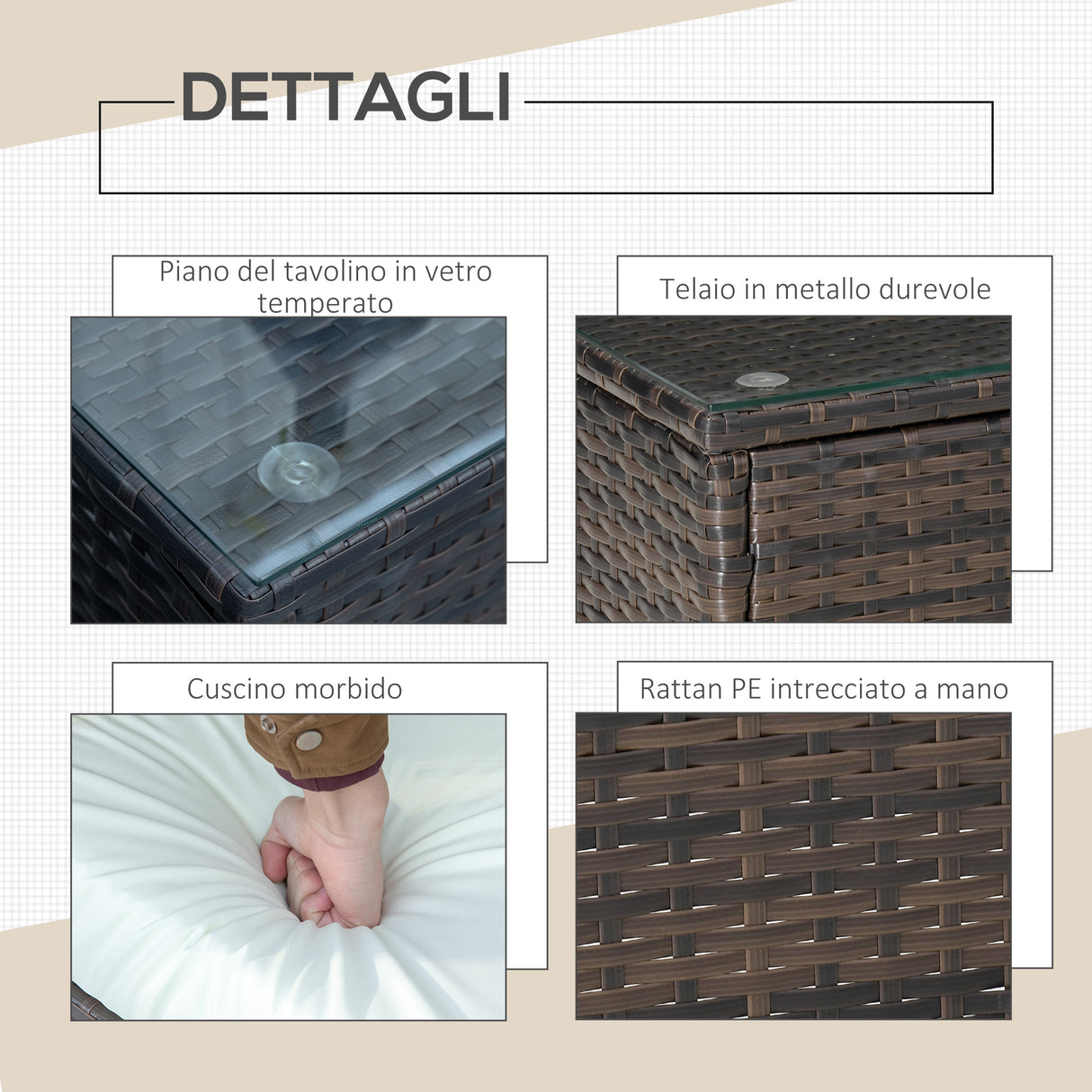 DETTAGLI

Piano del tavolino in vetro temperato

Telaio in metallo durevole

Cuscino morbido

Rattan PE intrecciato a mano