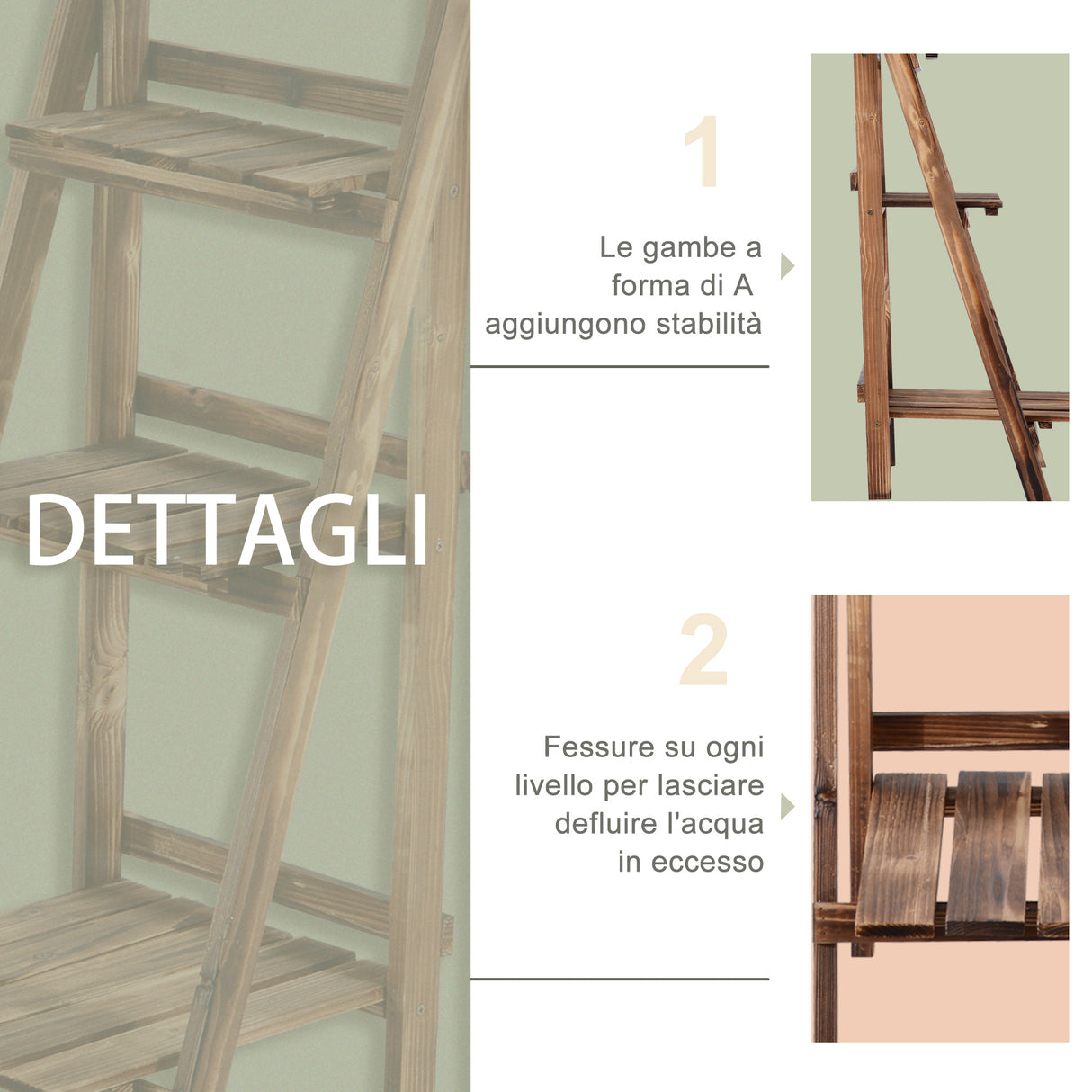 DETTAGLI

1

Le gambe a forma di A aggiungono stabilità

2

Fessure su ogni livello per lasciare defluire l'acqua in eccesso