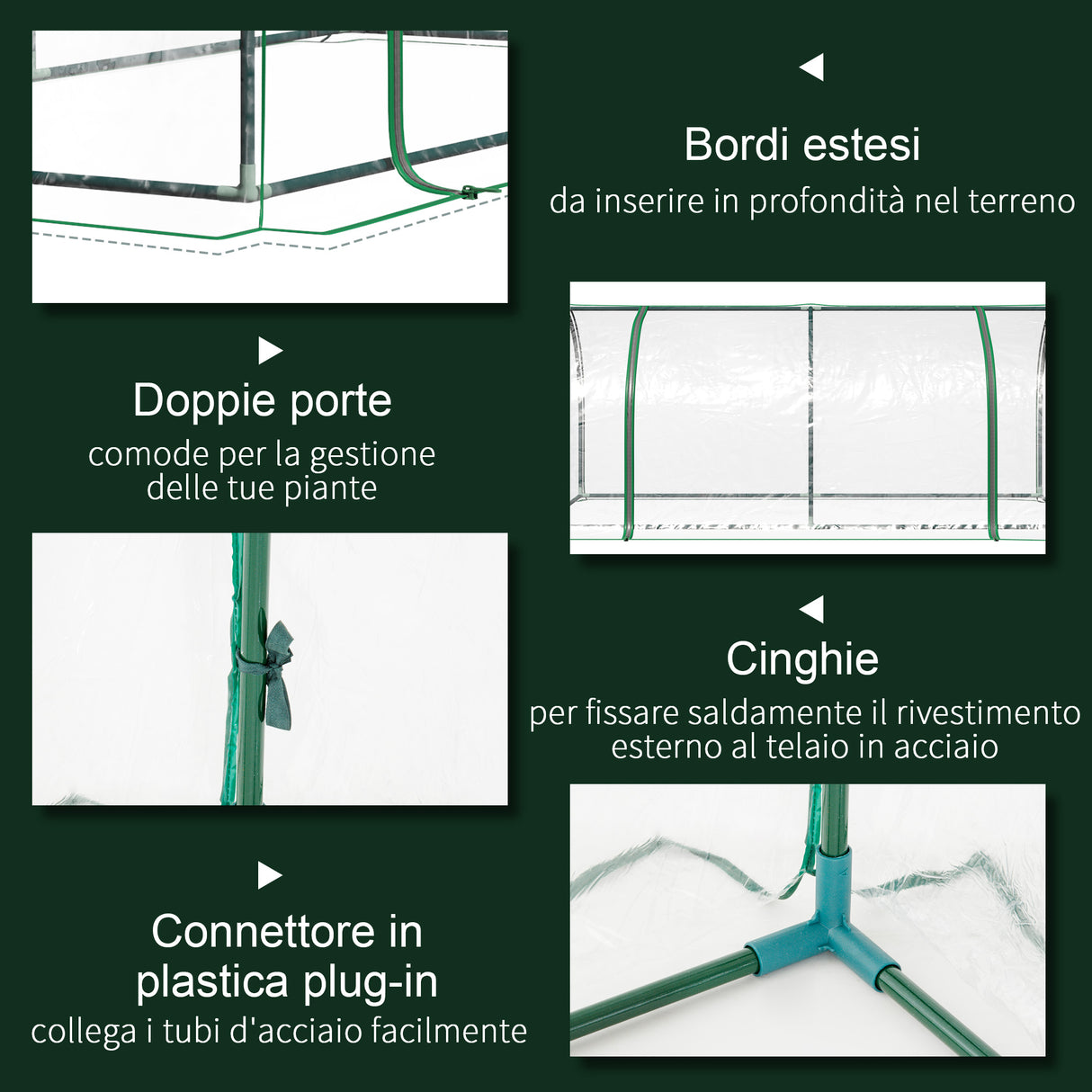 Bordi estesi
da inserire in profondità nel terreno

Doppie porte
comode per la gestione delle tue piante

Cinghie
per fissare saldamente il rivestimento esterno al telaio in acciaio

Connettore in plastica plug-in
collega i tubi d'acciaio facilmente