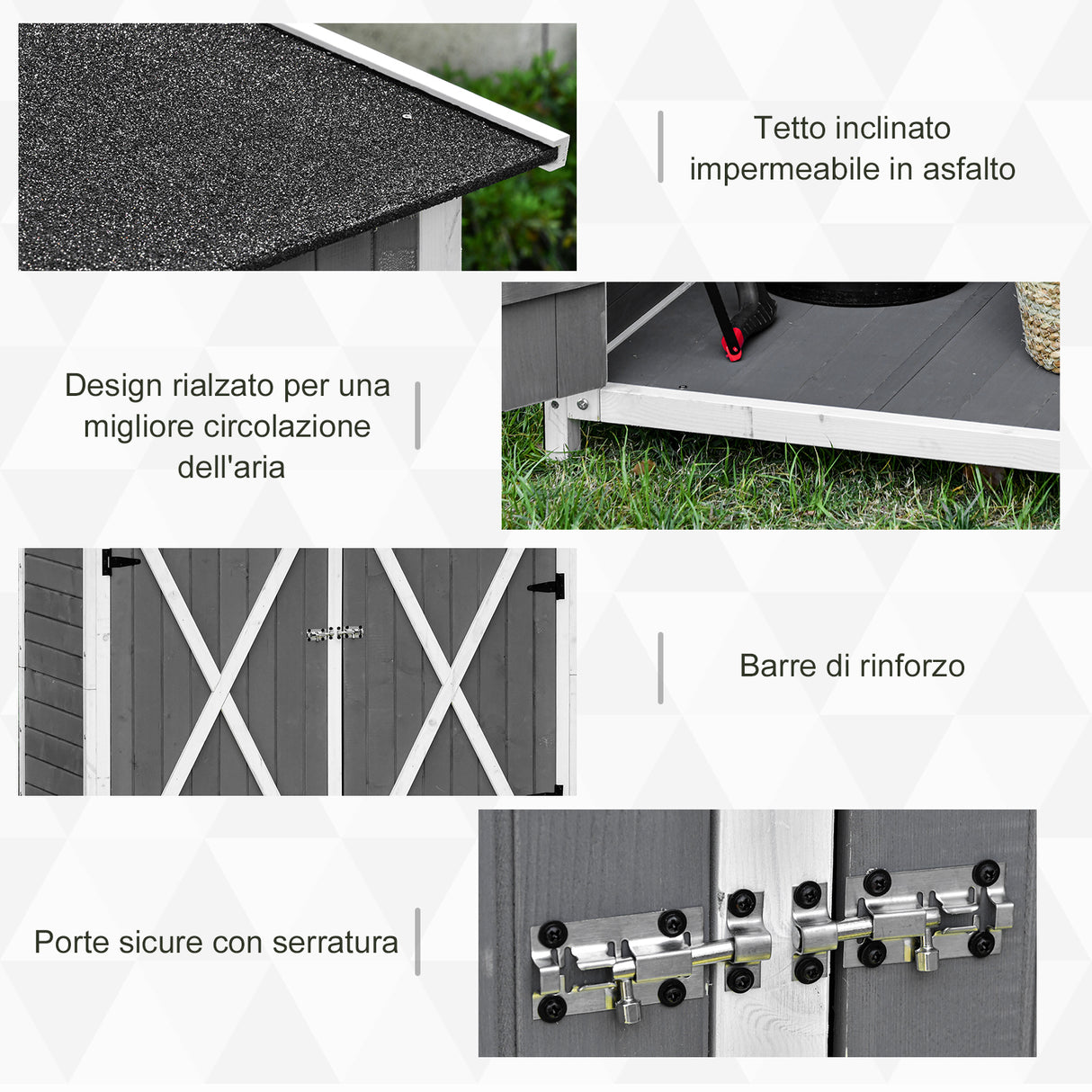 Tetto inclinato impermeabile in asfalto

Design rialzato per una migliore circolazione dell'aria

Barre di rinforzo

Porte sicure con serratura