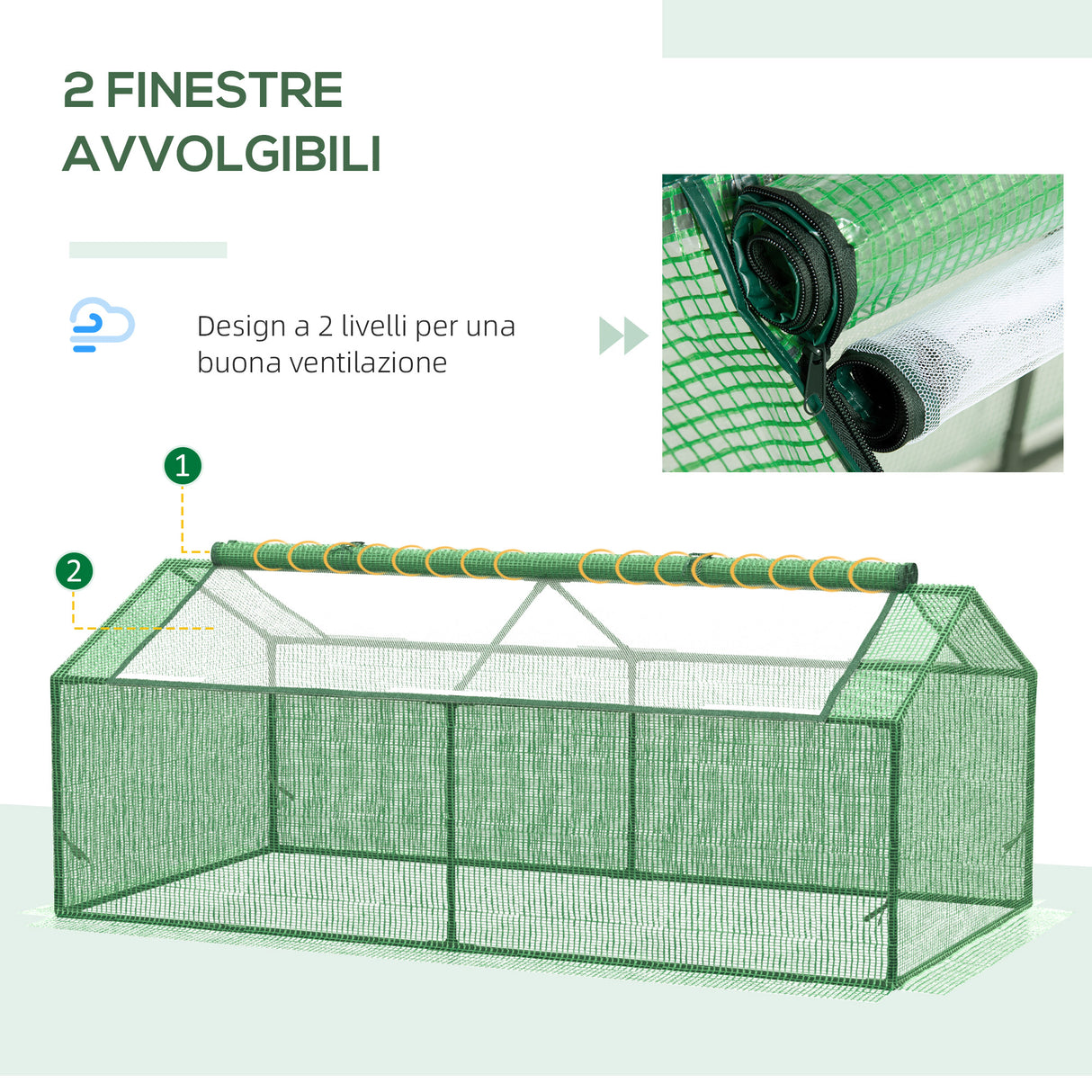 2 FINESTRE AVVOLGIBILI

Design a 2 livelli per una buona ventilazione

1

2