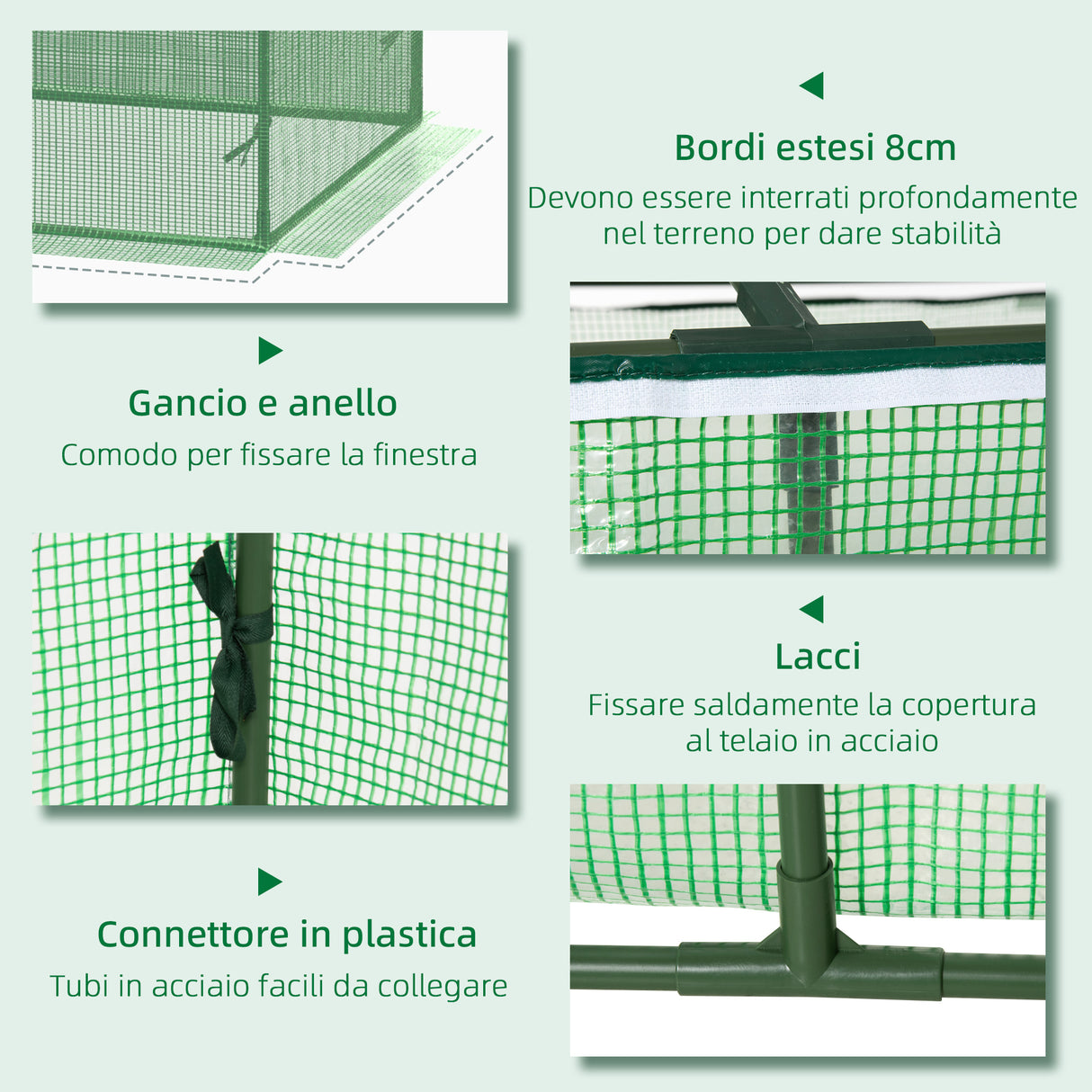 Bordi estesi 8cm
Devono essere interrati profondamente nel terreno per dare stabilità

Gancio e anello
Comodo per fissare la finestra

Lacci
Fissare saldamente la copertura al telaio in acciaio

Connettore in plastica
Tubi in acciaio facili da collegare