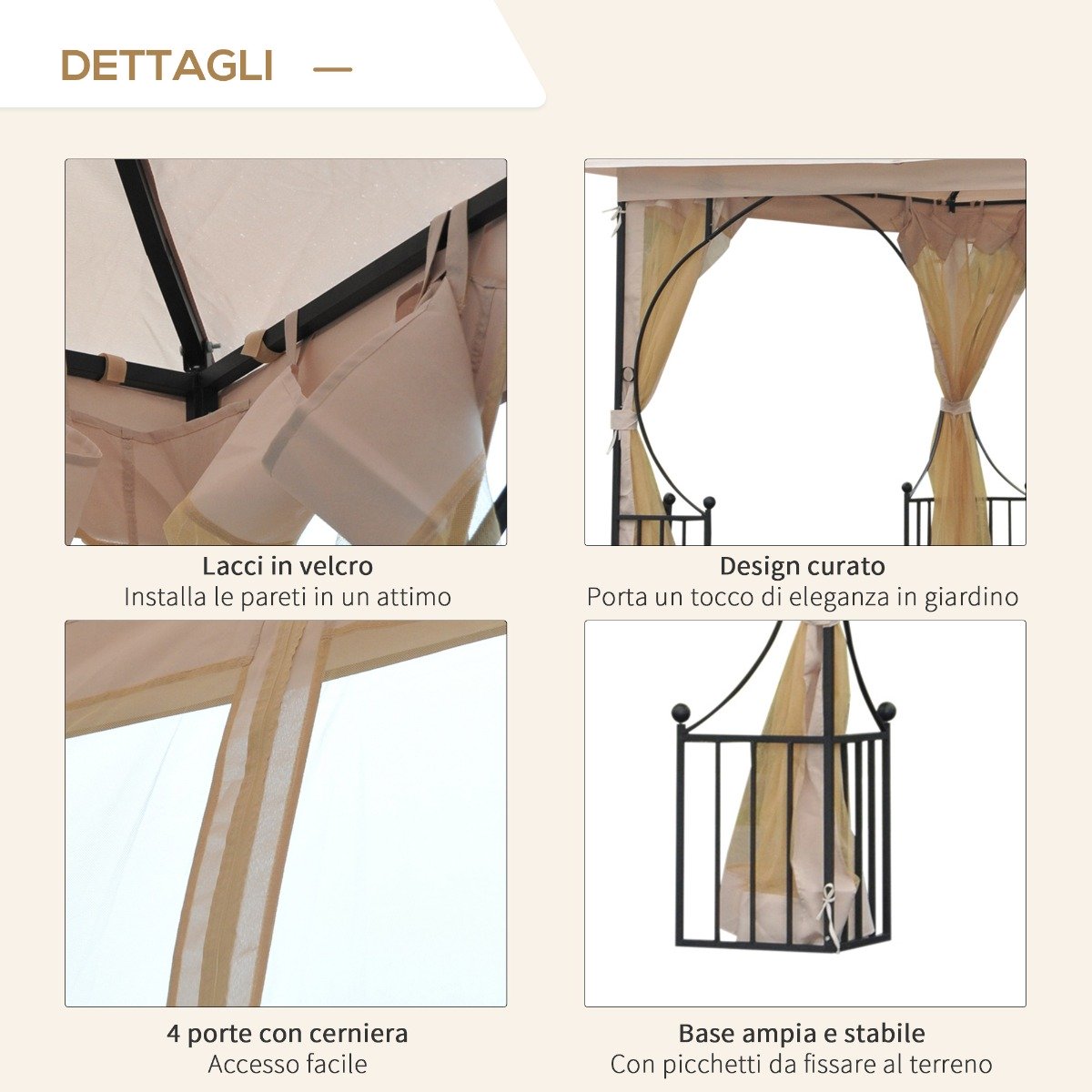 DETTAGLI —

Lacci in velcro
Installa le pareti in un attimo

Design curato
Porta un tocco di eleganza in giardino

4 porte con cerniera
Accesso facile

Base ampia e stabile
Con picchetti da fissare al terreno