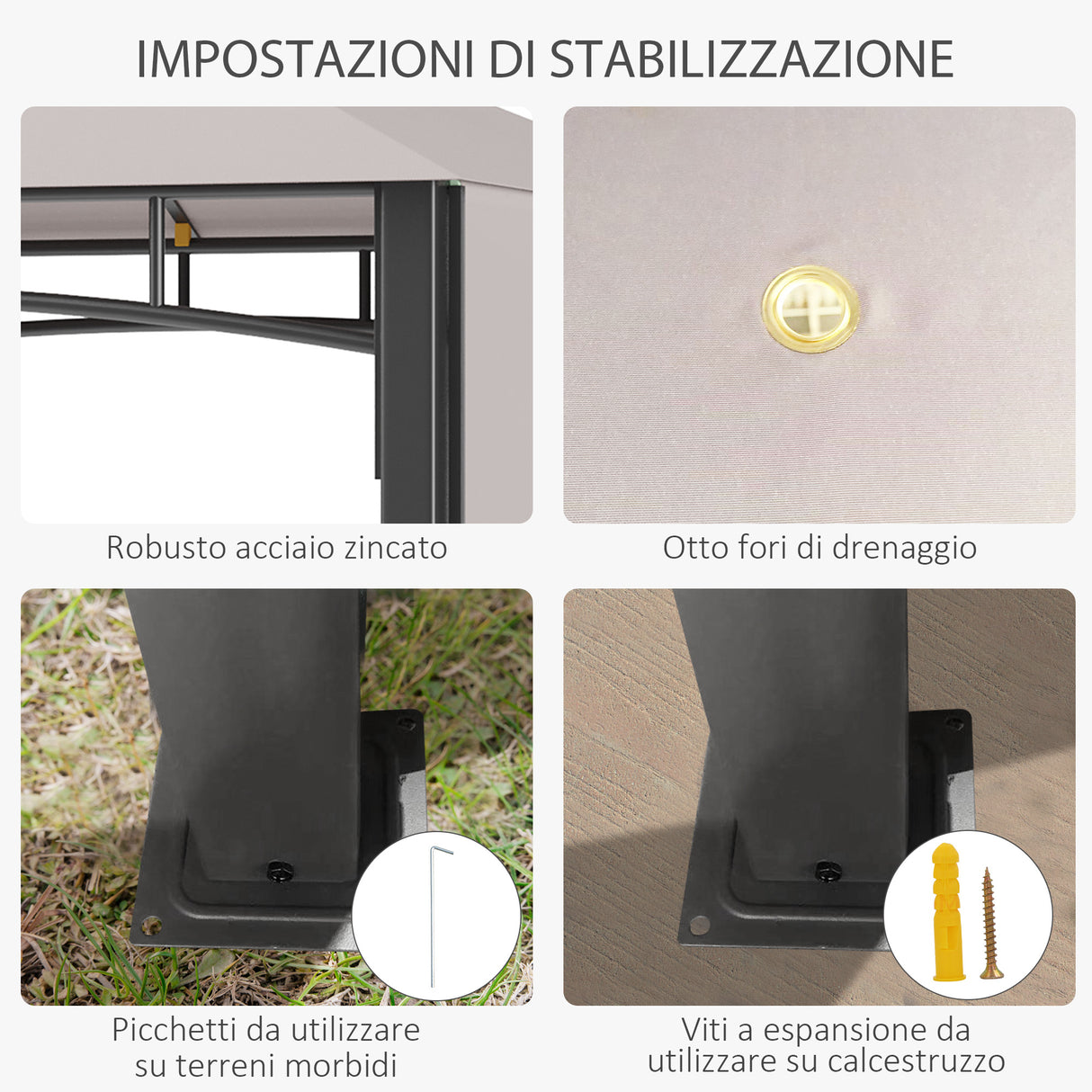 IMPOSTAZIONI DI STABILIZZAZIONE

Robusto acciaio zincato

Otto fori di drenaggio

Picchetti da utilizzare su terreni morbidi

Viti a espansione da utilizzare su calcestruzzo