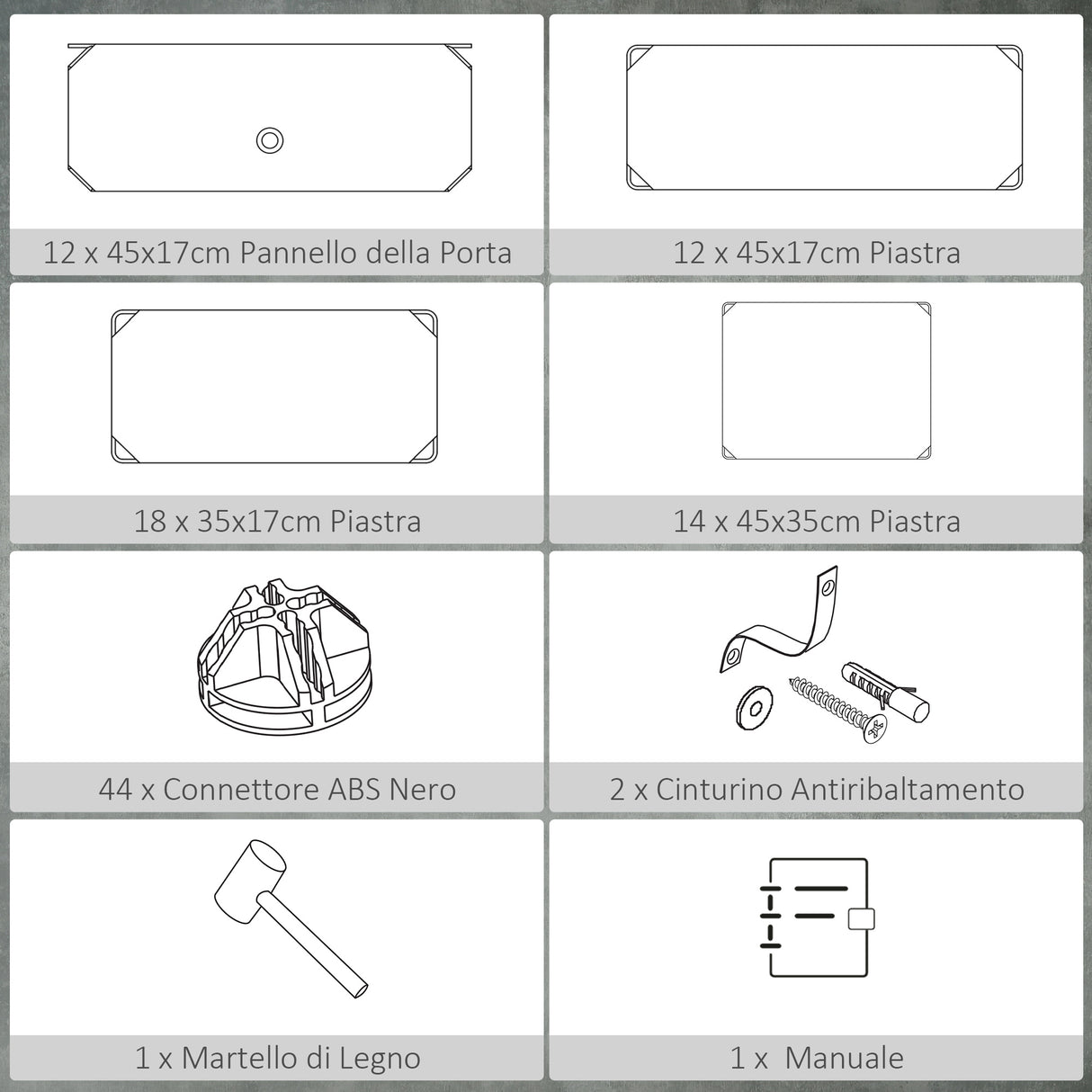 12 x 45x17cm Pannello della Porta

12 x 45x17cm Piastra

18 x 35x17cm Piastra

14 x 45x35cm Piastra

44 x Connettore ABS Nero

2 x Cinturino Antiribaltamento

1 x Martello di Legno

1 x  Manuale