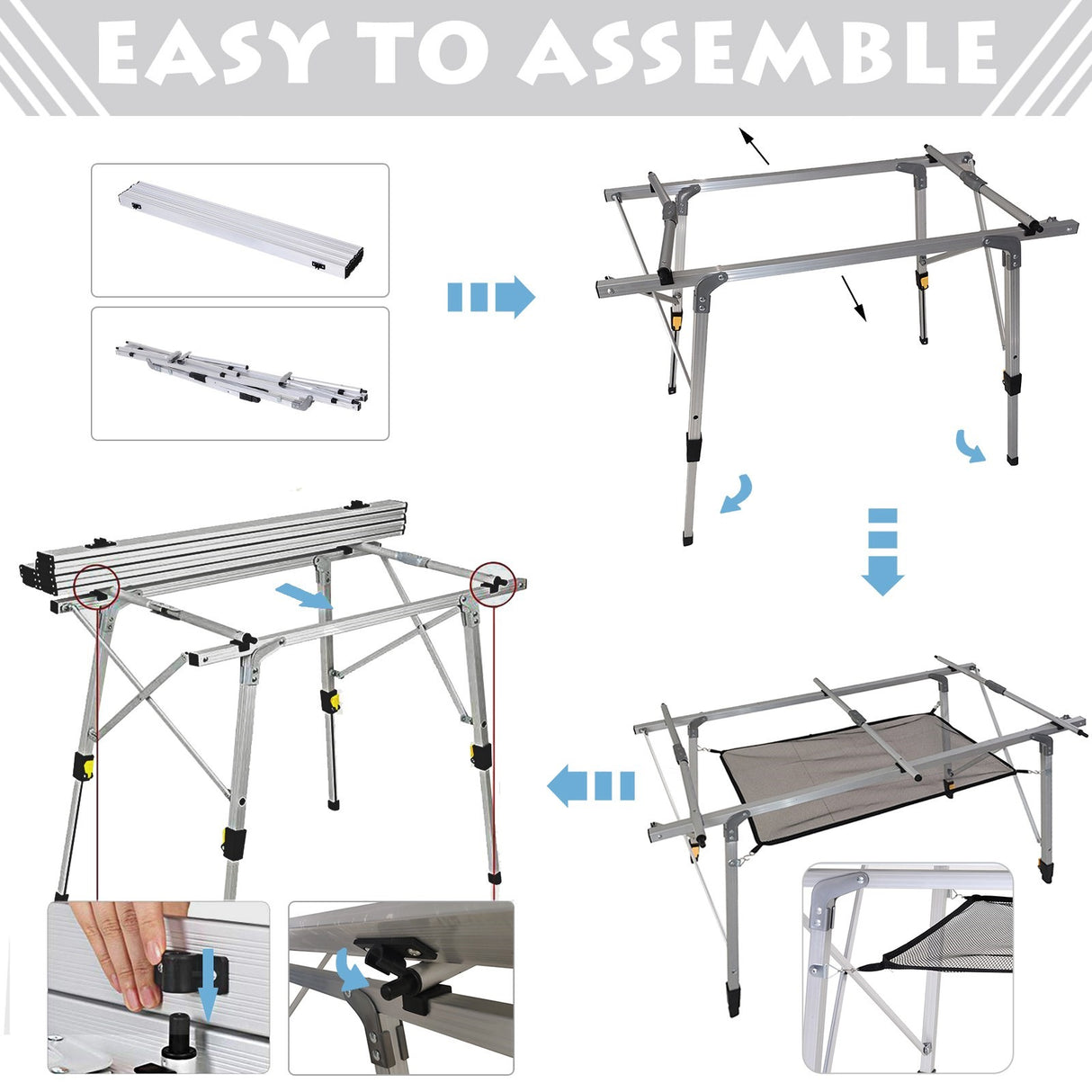 EASY TO ASSEMBLE