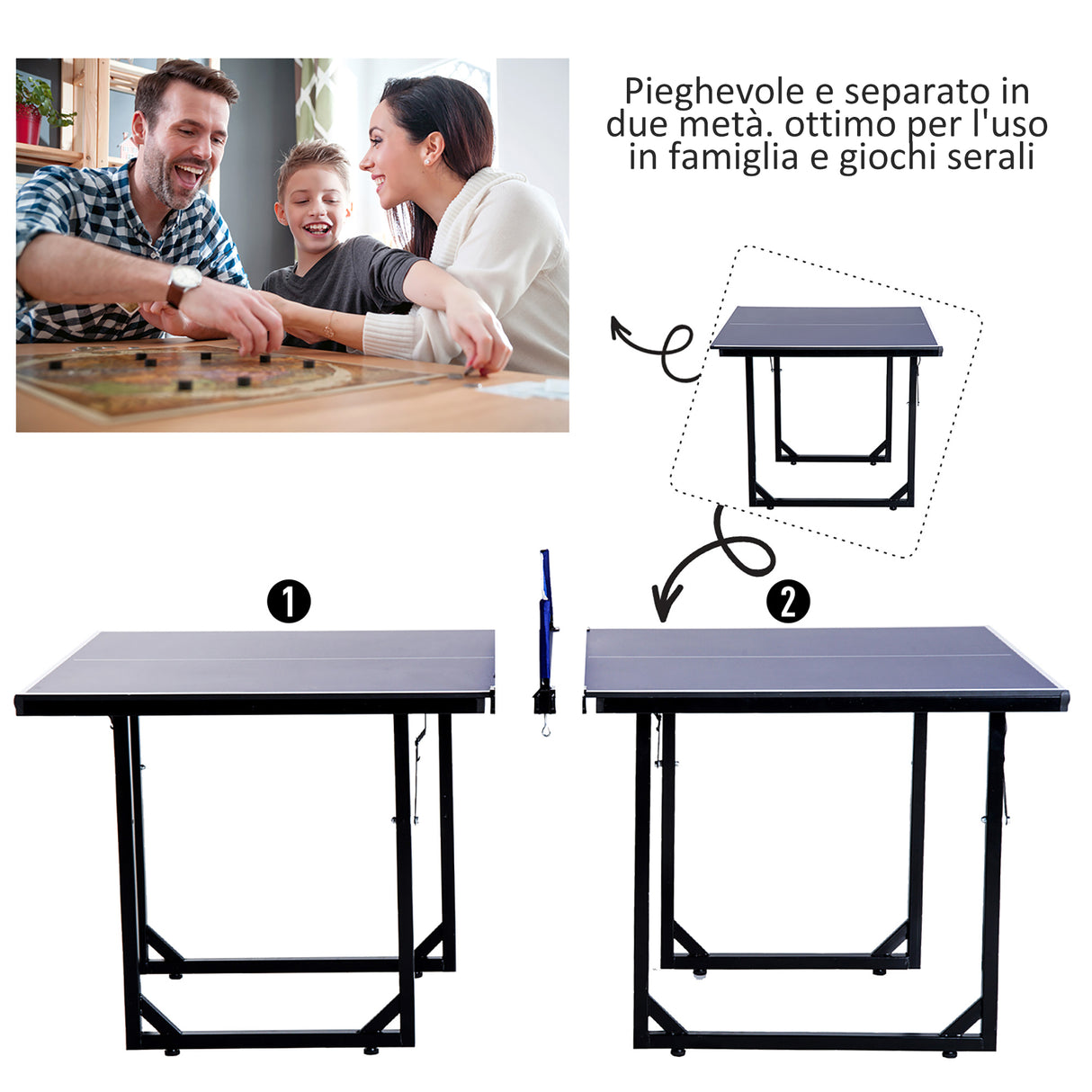 Pieghevole e separato in due metà. ottimo per l'uso in famiglia e giochi serali

1

2