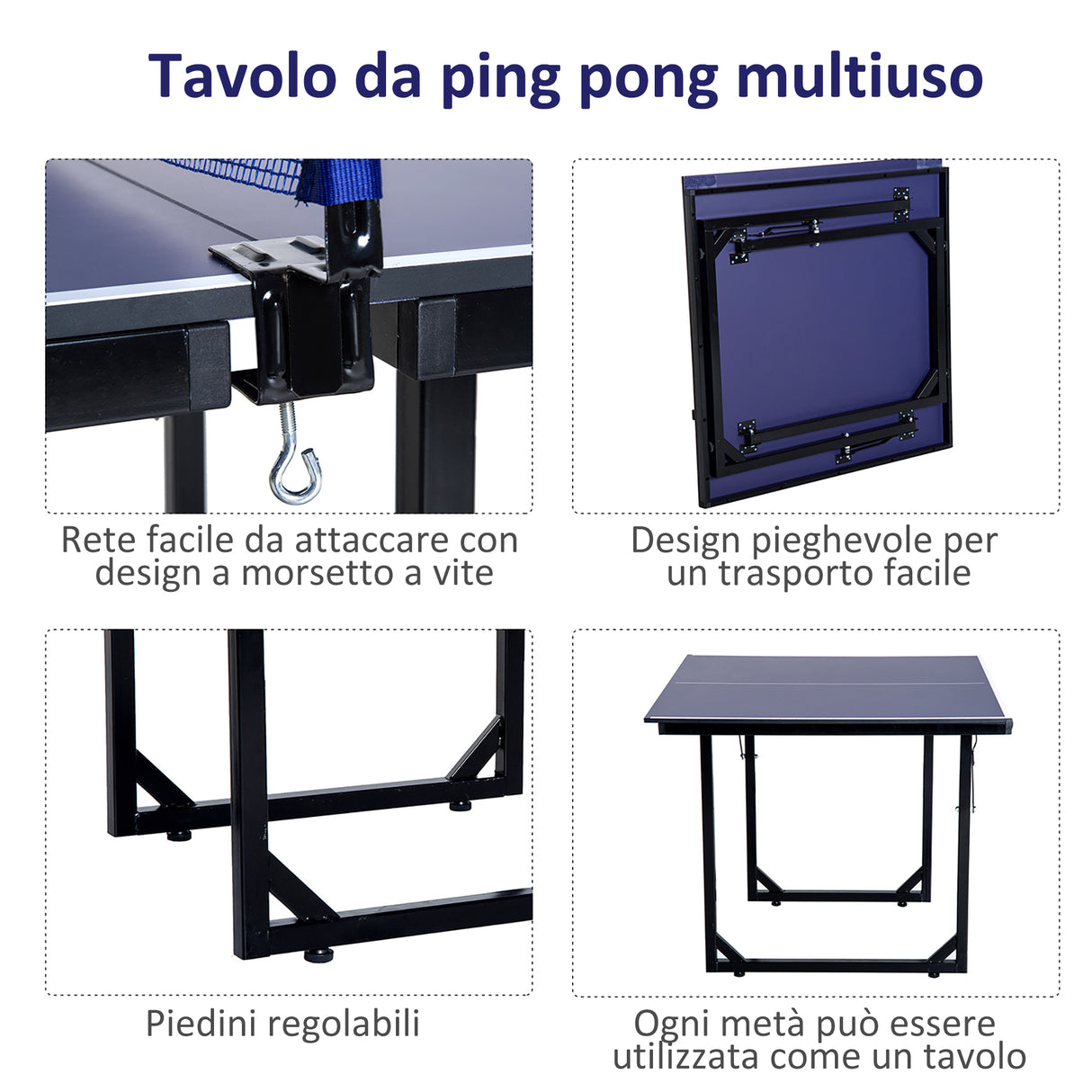 Tavolo da ping pong multiuso

Rete facile da attaccare con design a morsetto a vite

Design pieghevole per un trasporto facile

Piedini regolabili

Ogni metà può essere utilizzata come un tavolo