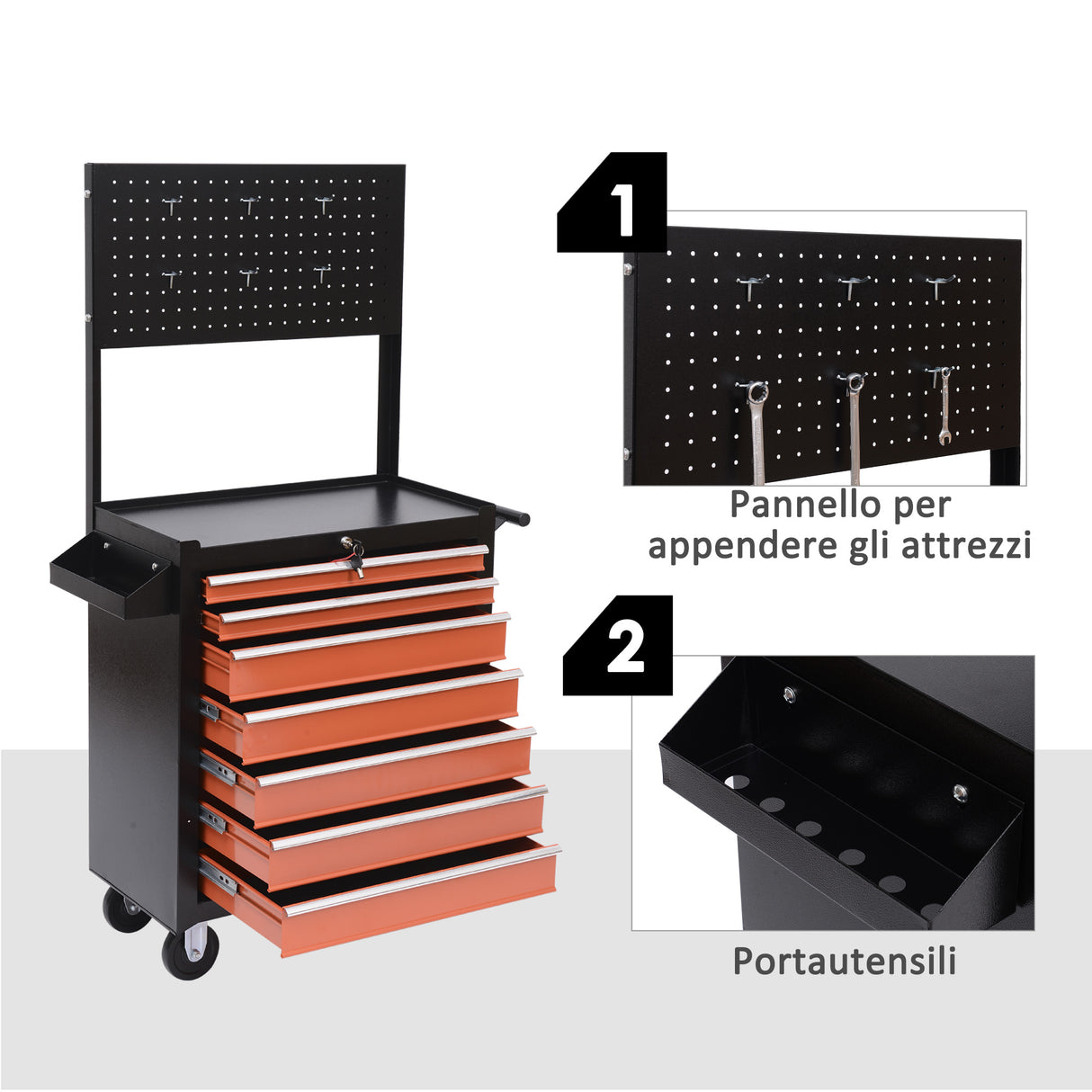 1

Pannello per appendere gli attrezzi

2

Portautensili