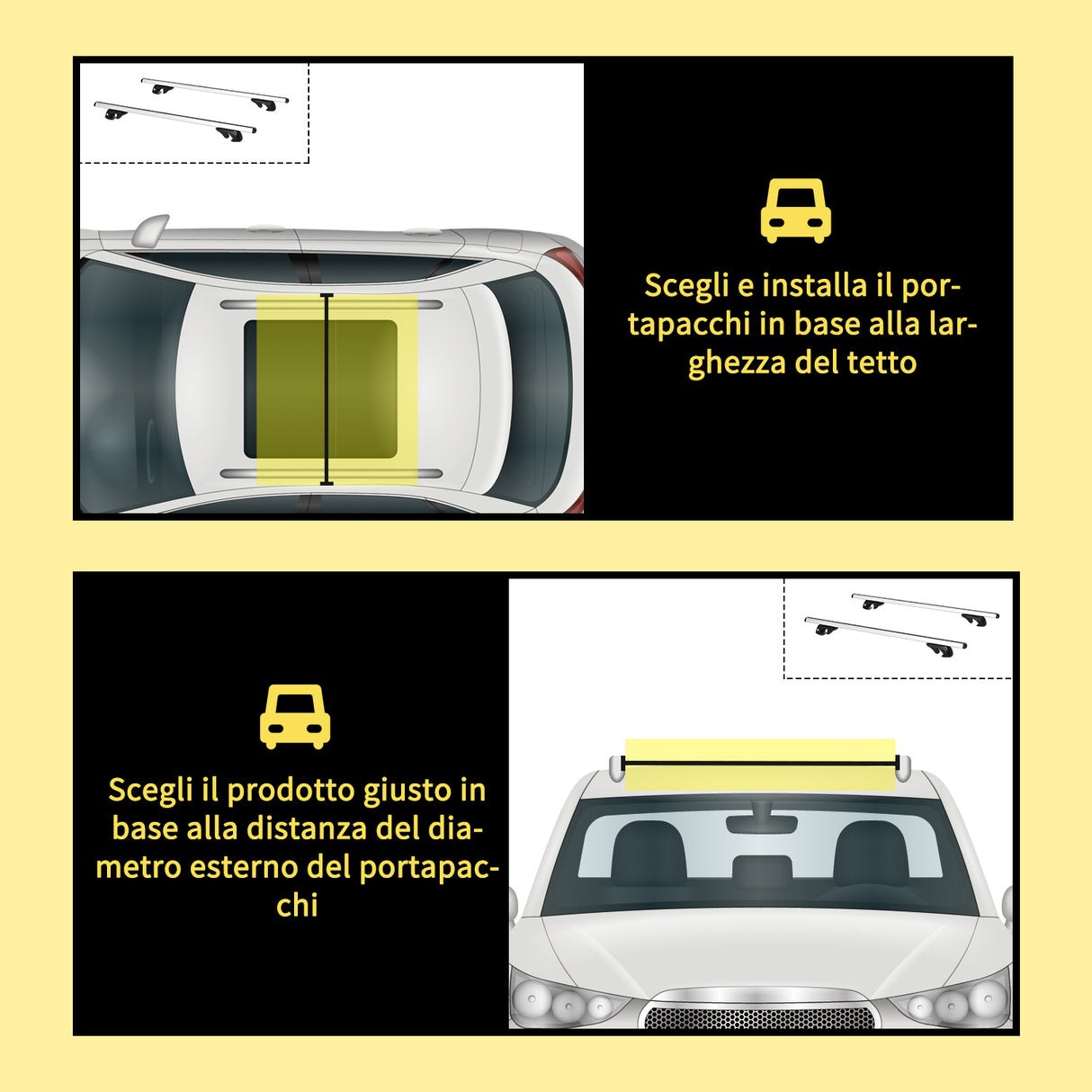 Scegli e installa il portapacchi in base alla larghezza del tetto

Scegli il prodotto giusto in base alla distanza del diametro esterno del portapacchi