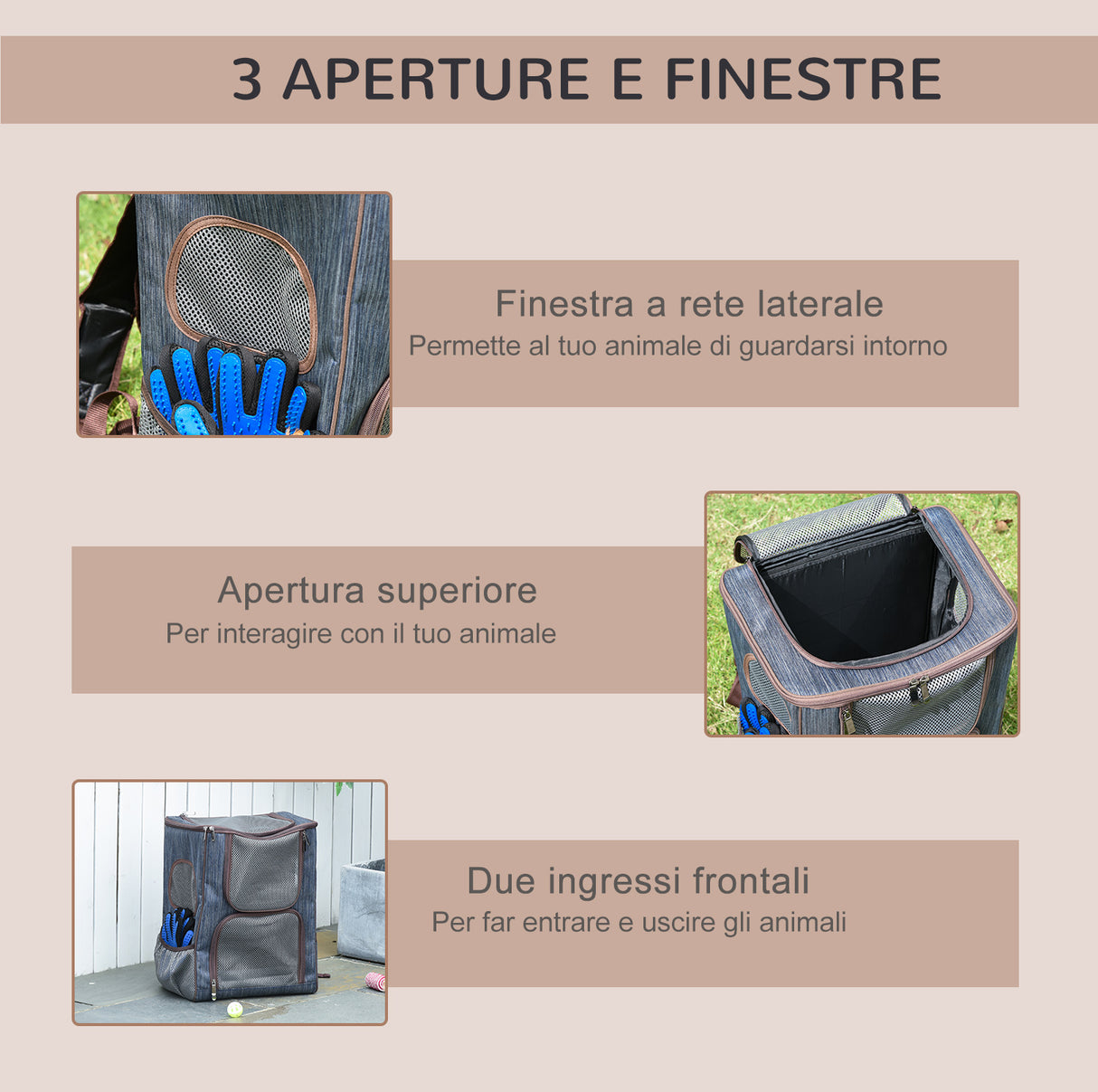 3 APERTURE E FINESTRE

Finestra a rete laterale
Permette al tuo animale di guardarsi intorno

Apertura superiore
Per interagire con il tuo animale

Due ingressi frontali
Per far entrare e uscire gli animali