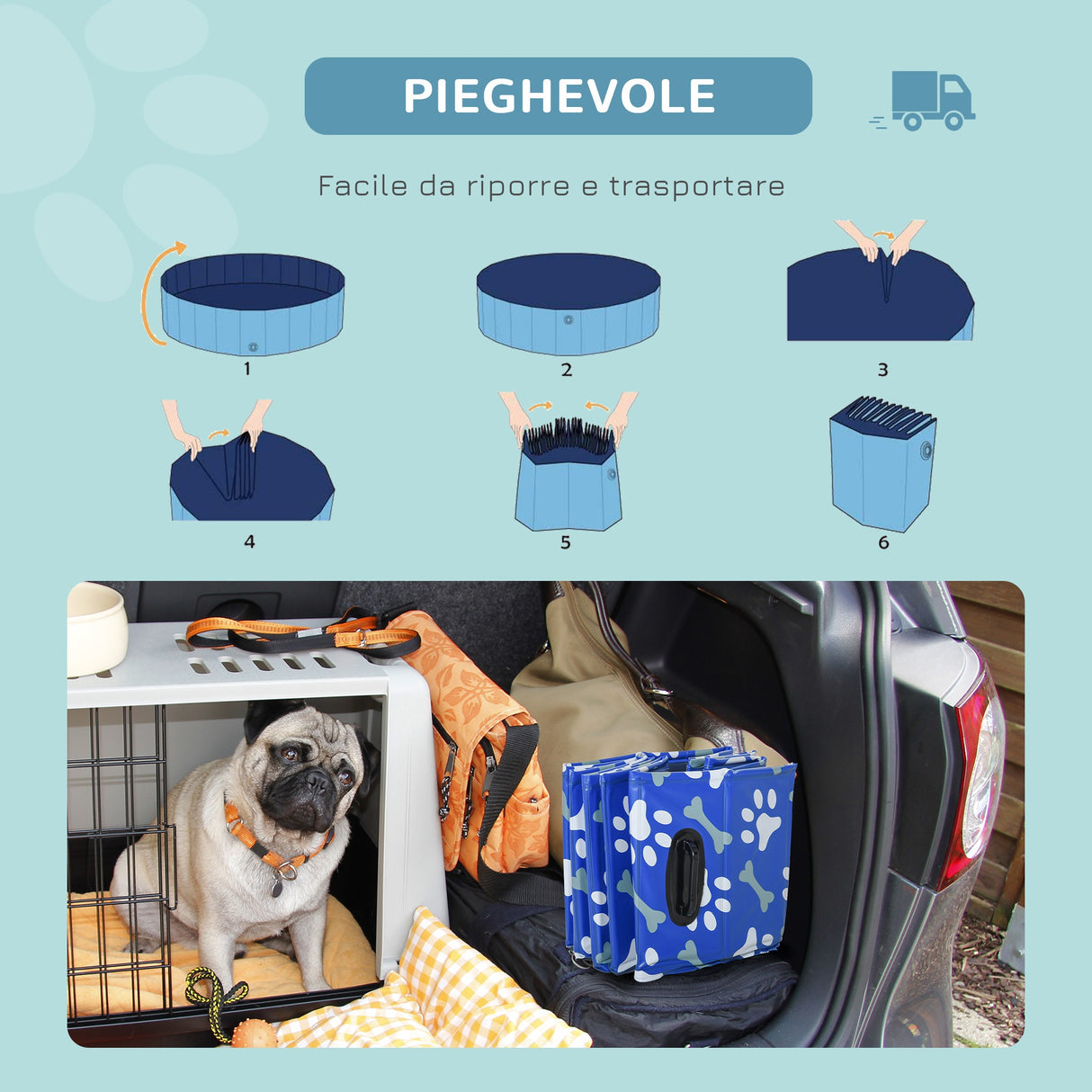 PIEGHEVOLE

Facile da riporre e trasportare

1

2

3

4

5

6