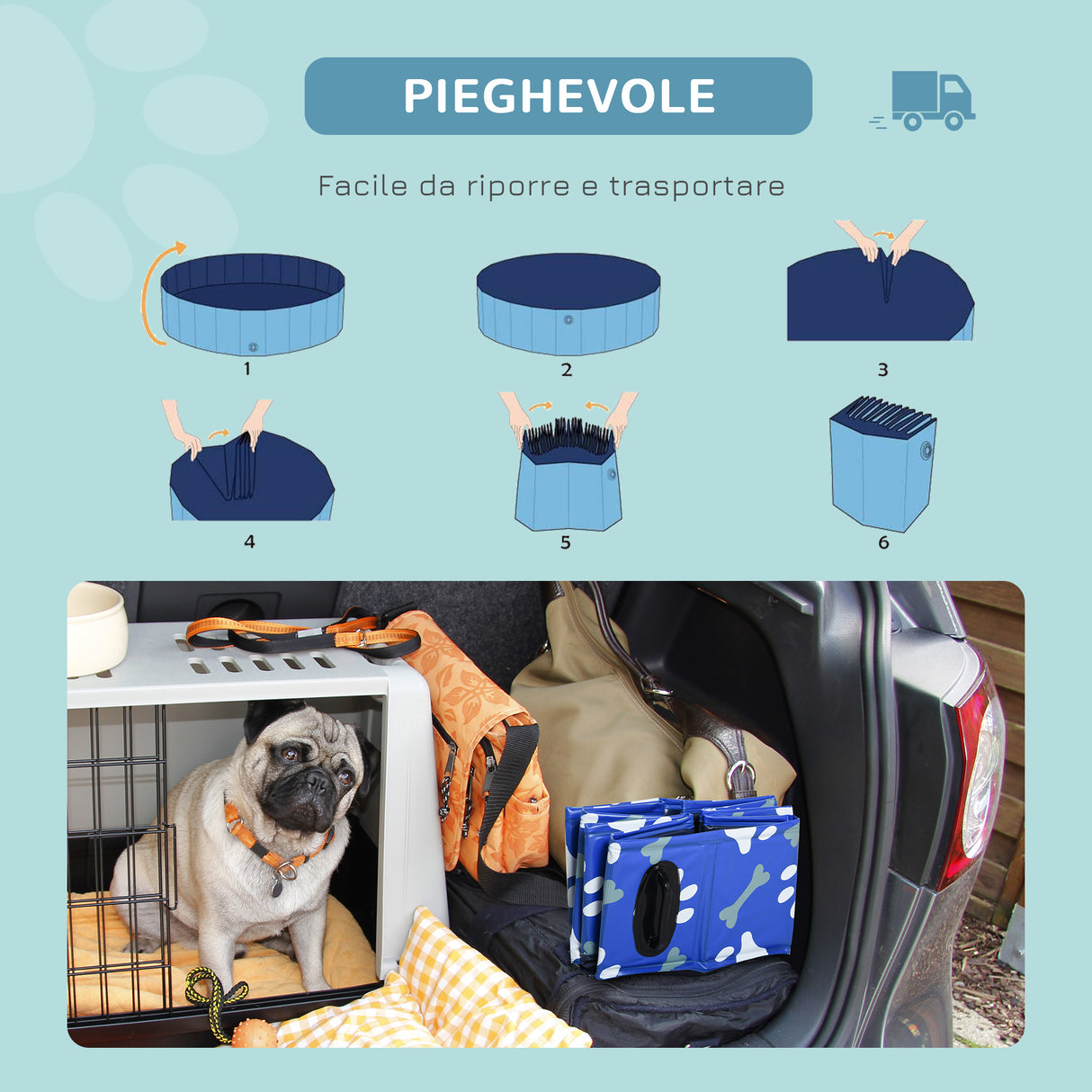 PIEGHEVOLE

Facile da riporre e trasportare

1

2

3

4

5

6