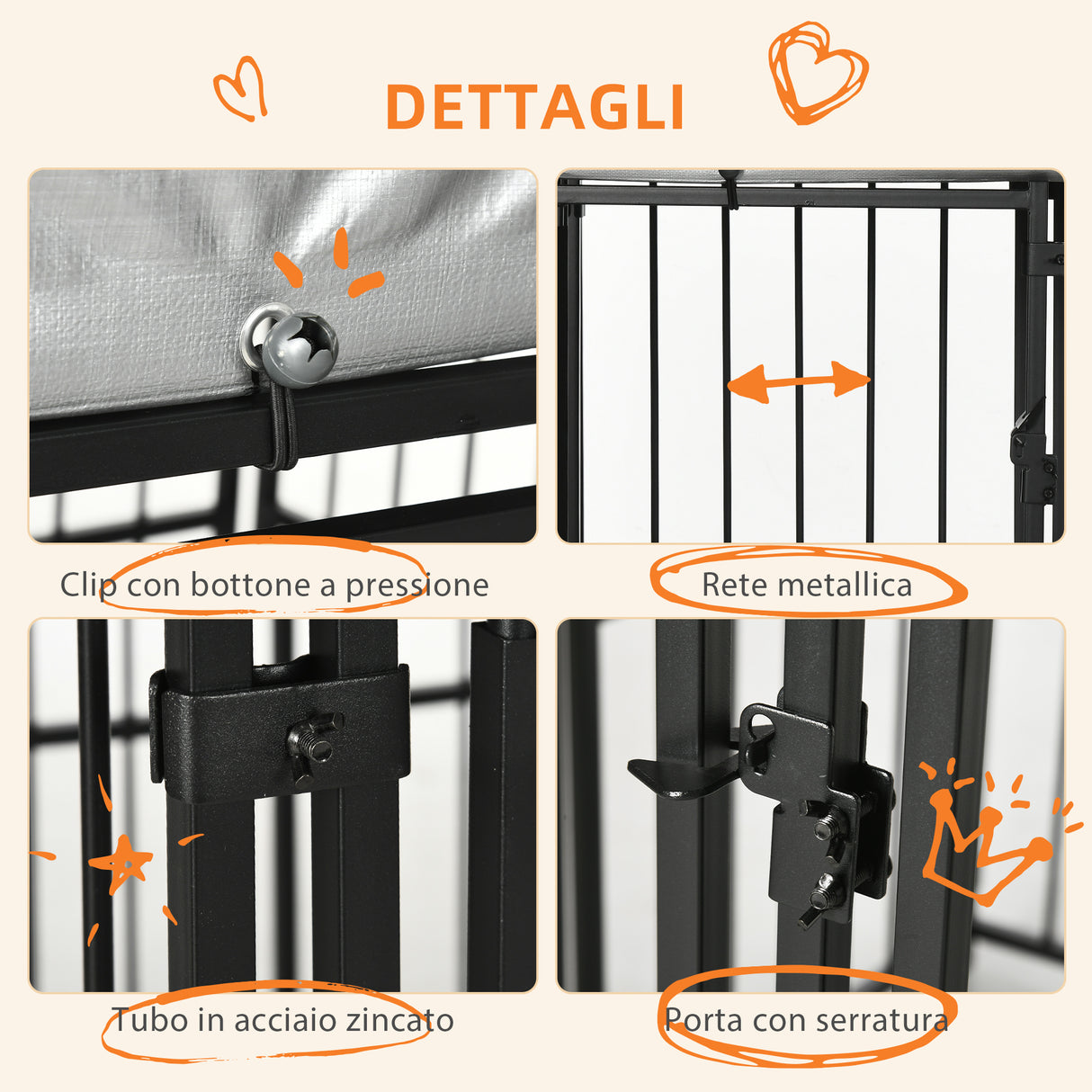 DETTAGLI

Clip con bottone a pressione

Rete metallica

Tubo in acciaio zincato

Porta con serratura