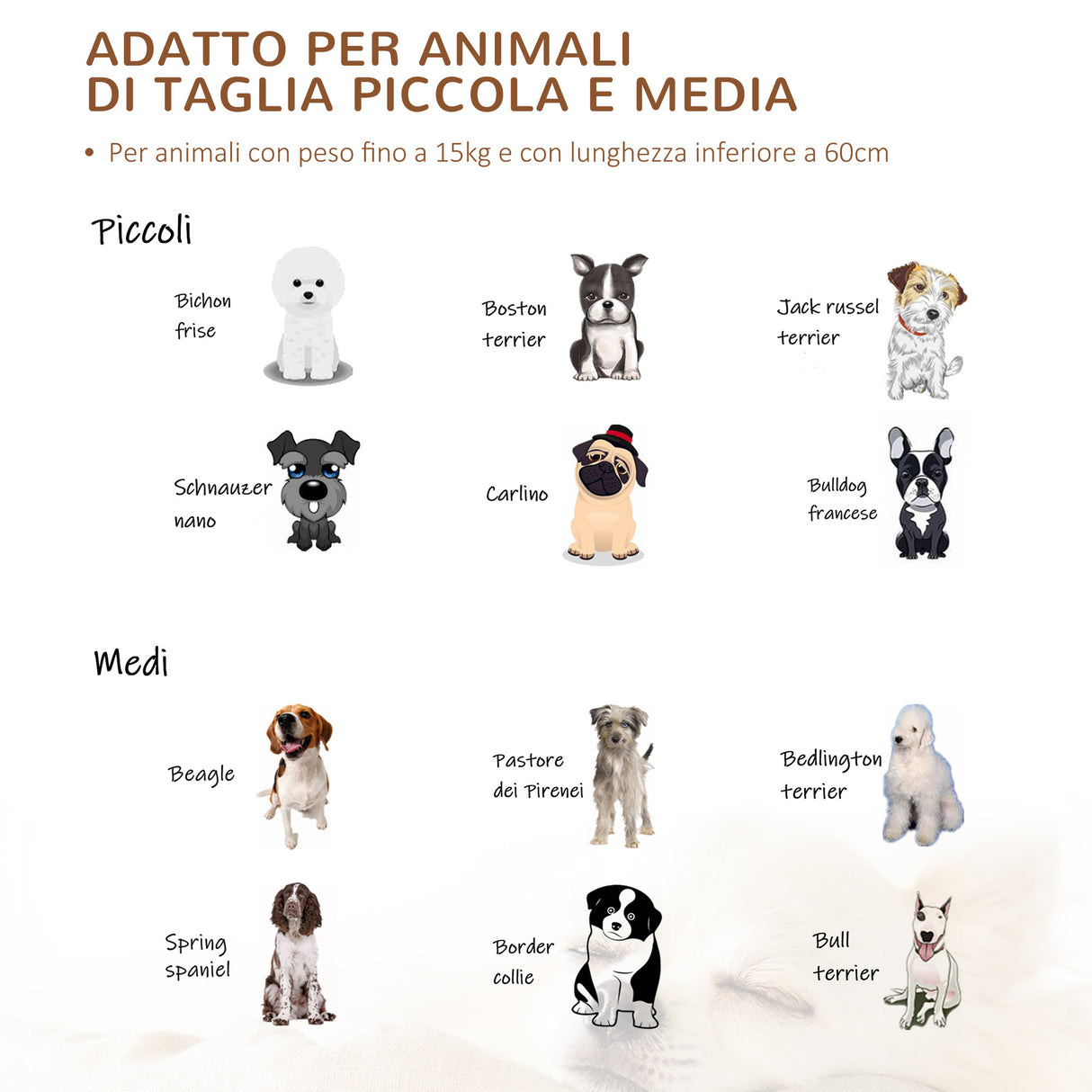 ADATTO PER ANIMALI
DI TAGLIA PICCOLA E MEDIA

• Per animali con peso fino a 15kg e con lunghezza inferiore a 60cm

Piccoli

Bichon frise

Boston terrier

Jack russel terrier

Schnauzer nano

Carlino

Bulldog francese

Medi

Beagle

Pastore dei Pirenei

Bedlington terrier

Spring spaniel

Border collie

Bull terrier