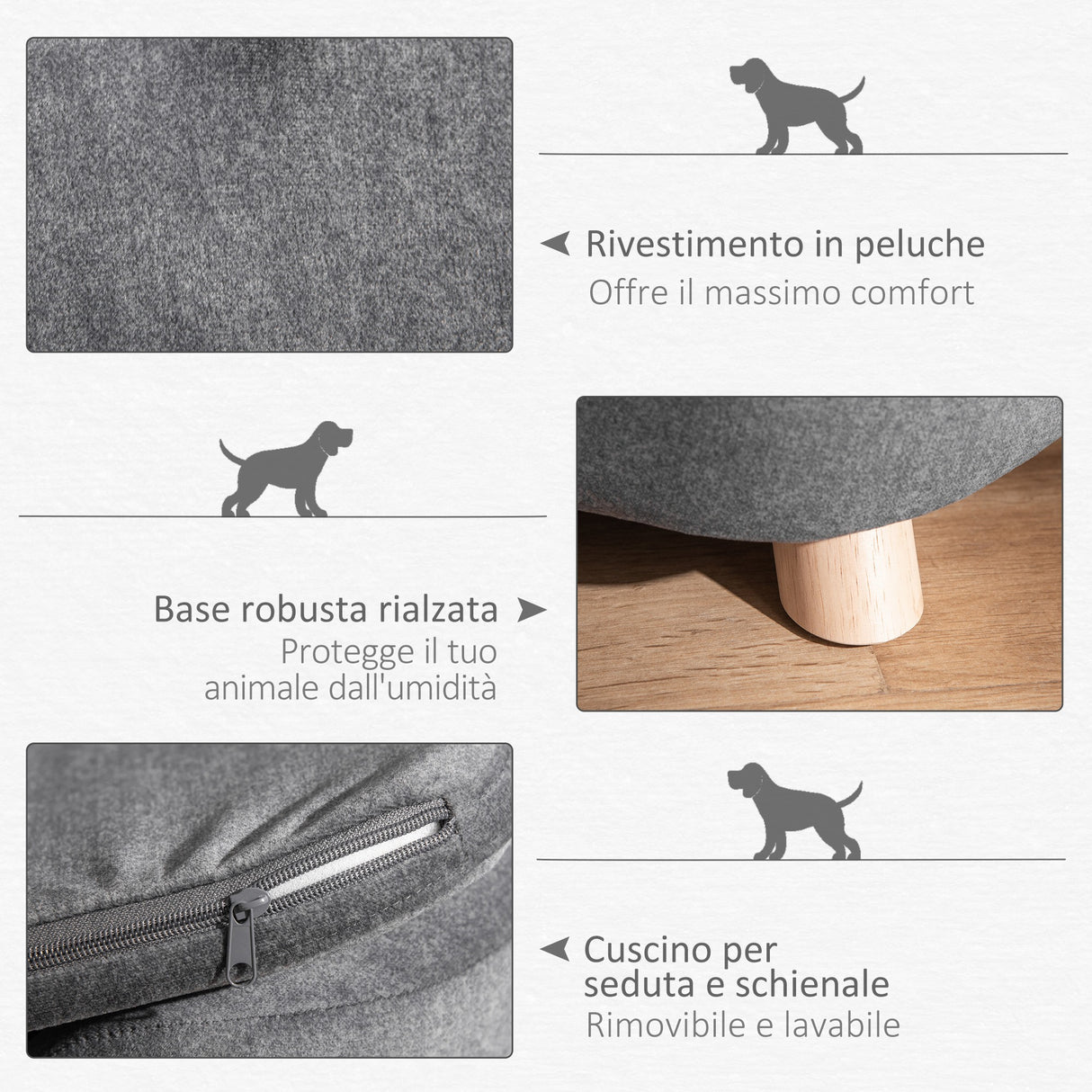 Rivestimento in peluche
Offre il massimo comfort

Base robusta rialzata
Protegge il tuo animale dall'umidità

Cuscino per seduta e schienale
Rimovibile e lavabile