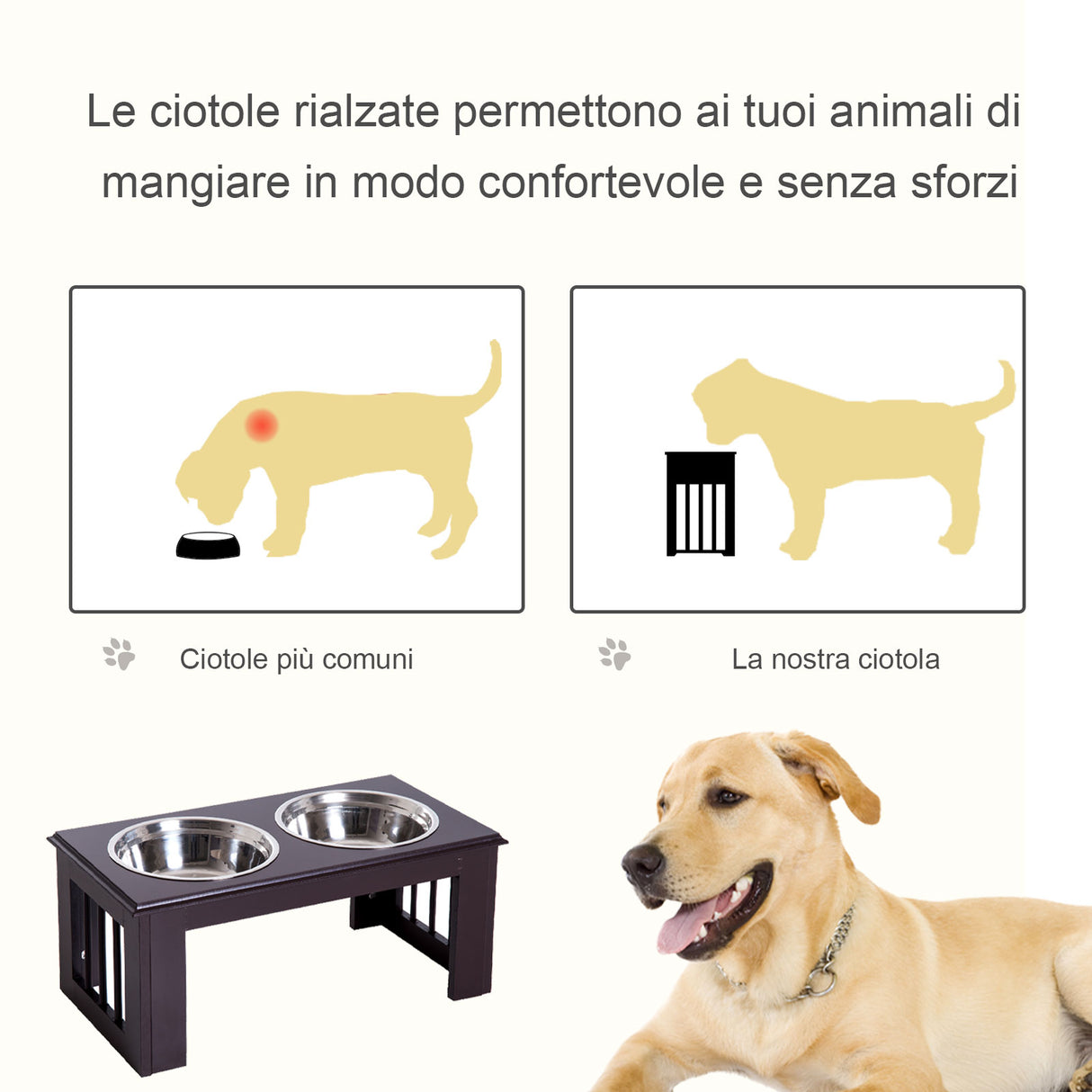 Le ciotole rialzate permettono ai tuoi animali di mangiare in modo confortevole e senza sforzi

Ciotole più comuni

La nostra ciotola