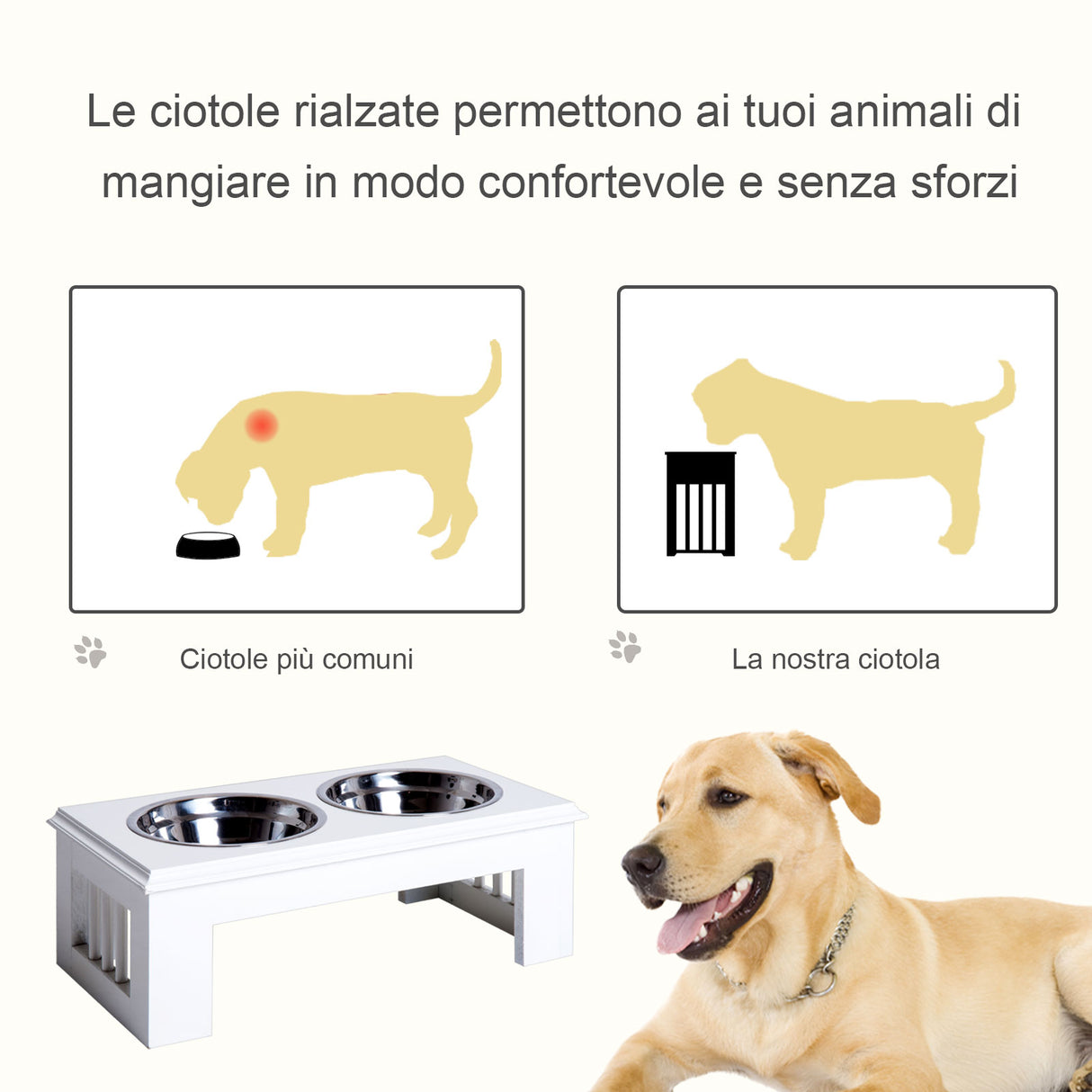 Le ciotole rialzate permettono ai tuoi animali di mangiare in modo confortevole e senza sforzi

Ciotole più comuni

La nostra ciotola