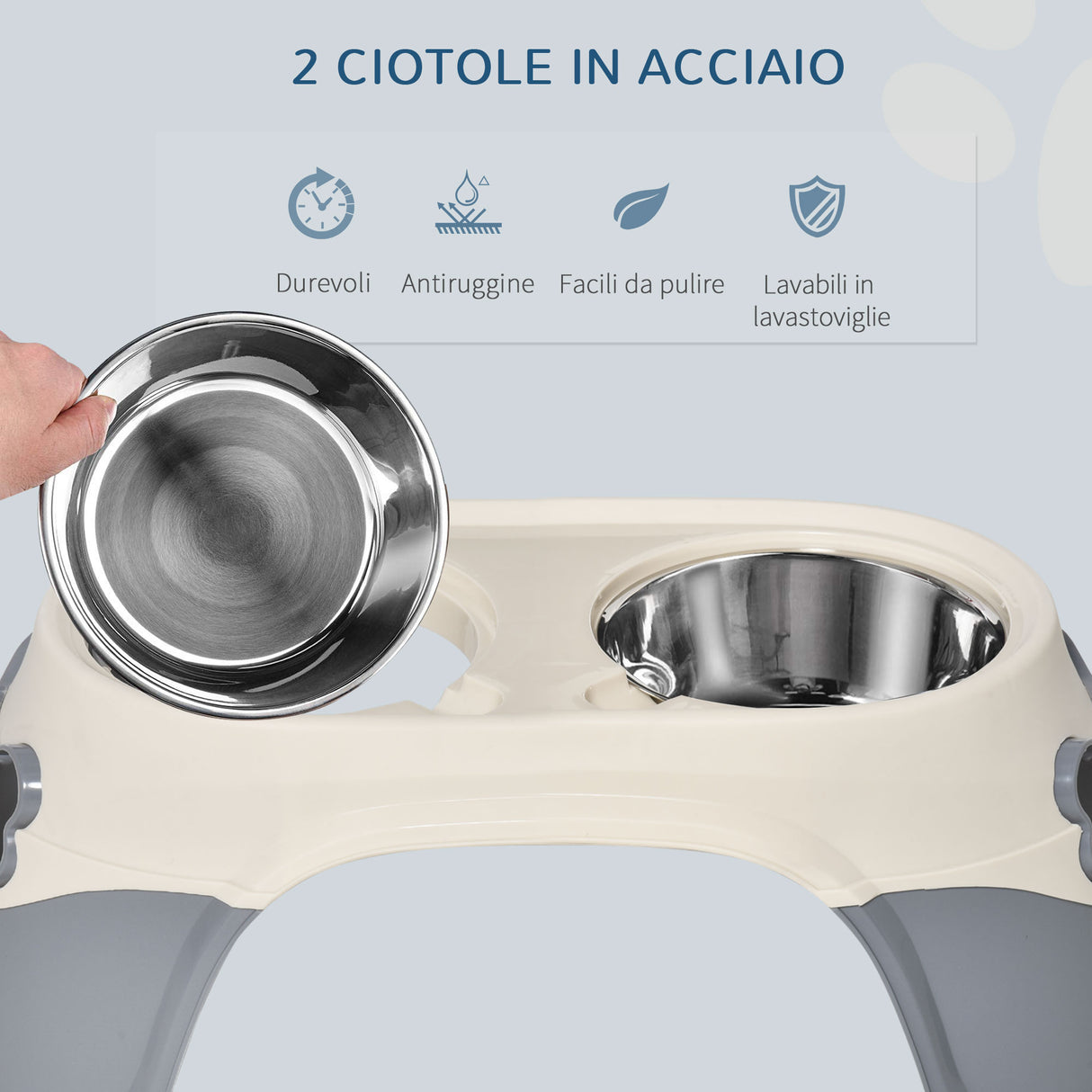 2 CIOTOLE IN ACCIAIO

Durevoli

Antiruggine

Facili da pulire

Lavabili in lavastoviglie