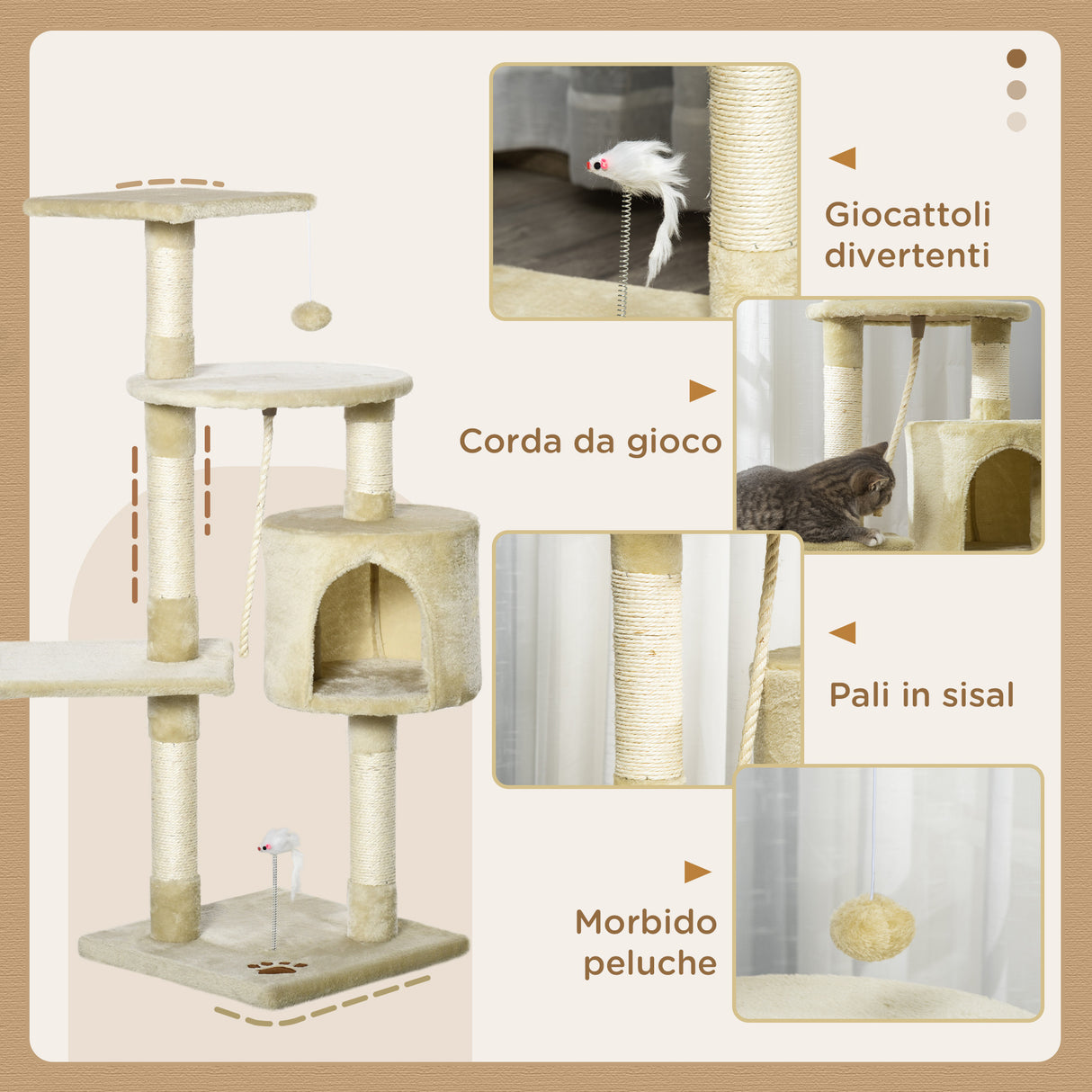 Giocattoli divertenti

Corda da gioco

Pali in sisal

Morbido peluche