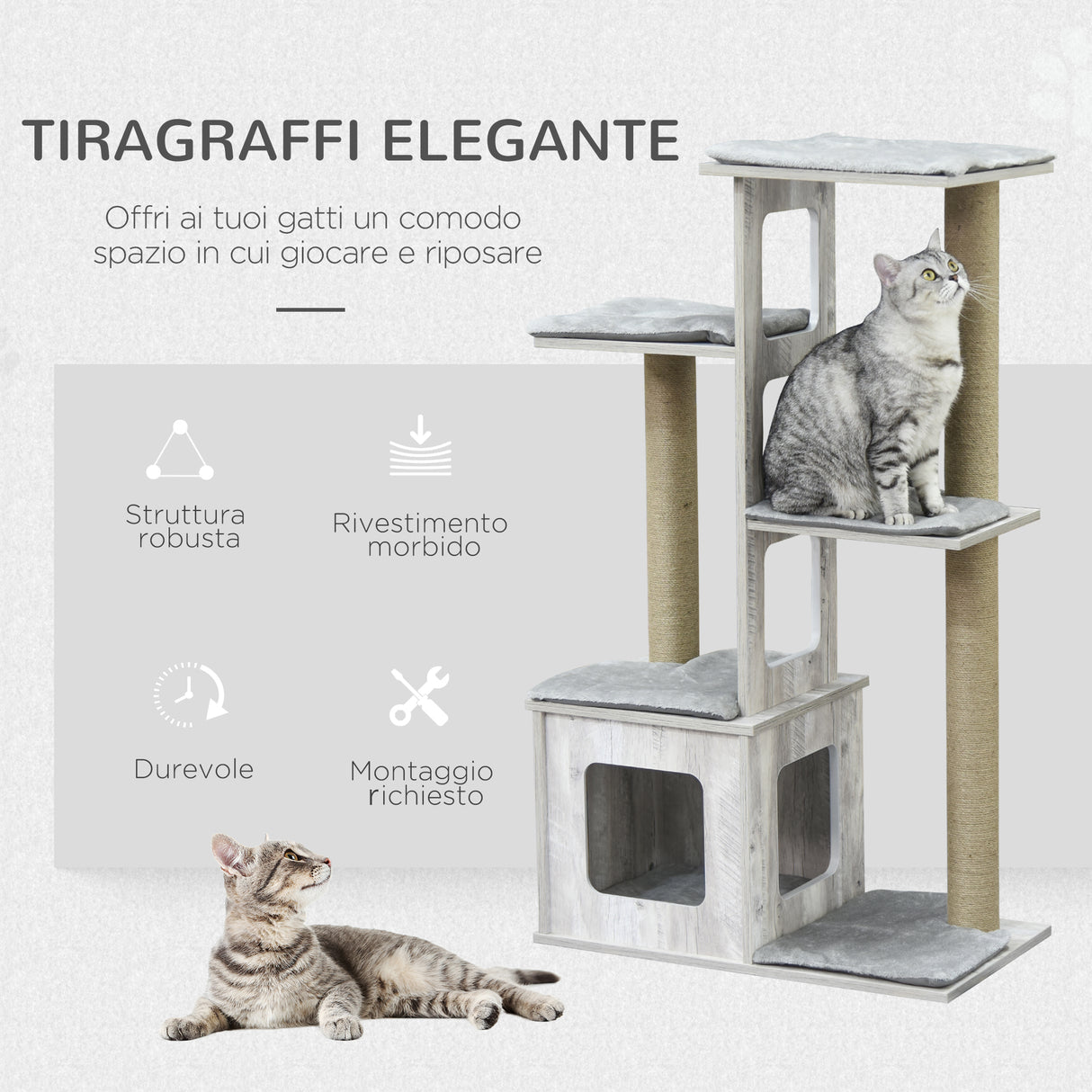 TIRAGRAFFI ELEGANTE

Offri ai tuoi gatti un comodo spazio in cui giocare e riposare

Struttura robusta

Rivestimento morbido

Durevole

Montaggio richiesto