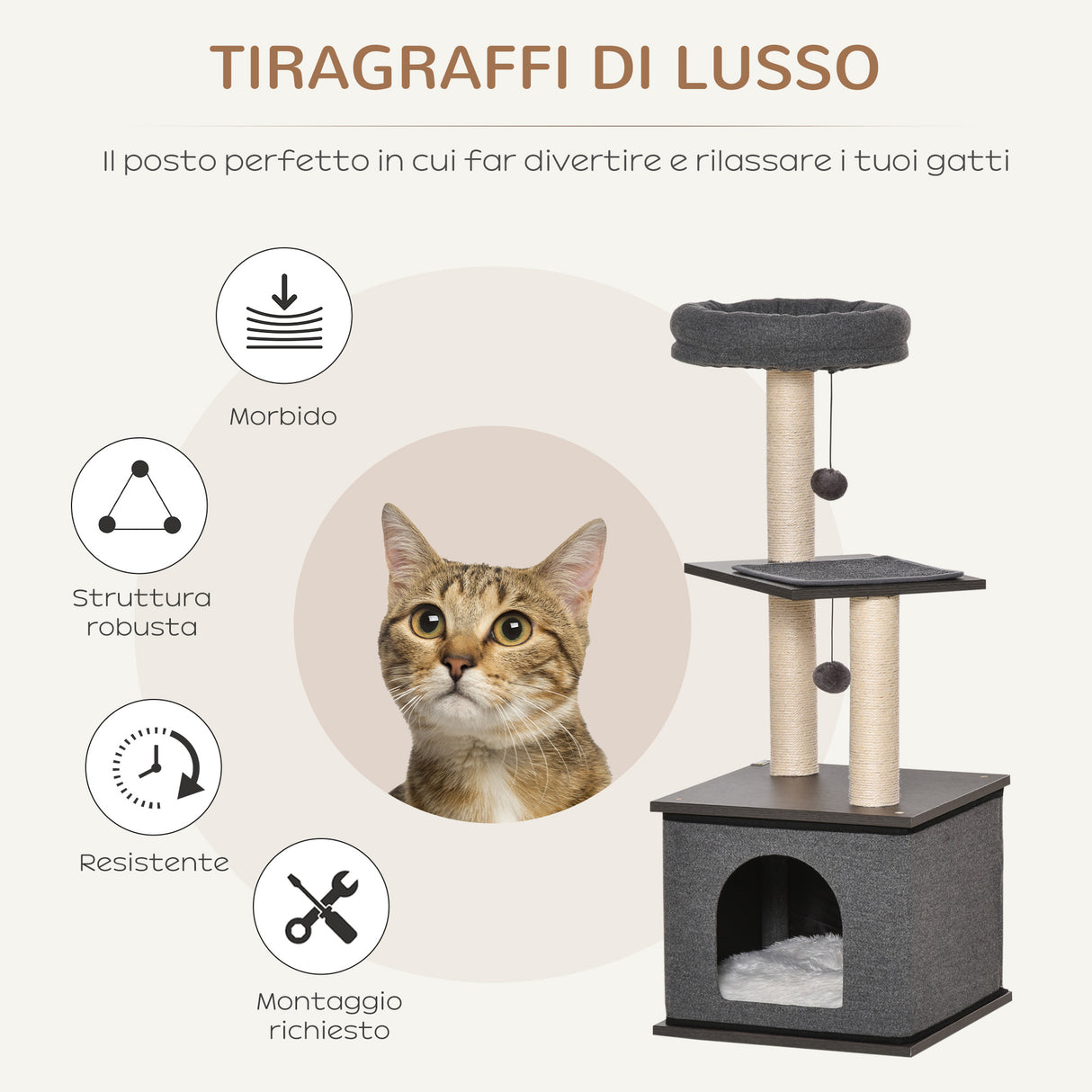 TIRAGRAFFI DI LUSSO

Il posto perfetto in cui far divertire e rilassare i tuoi gatti

Morbido

Struttura robusta

Resistente

Montaggio richiesto