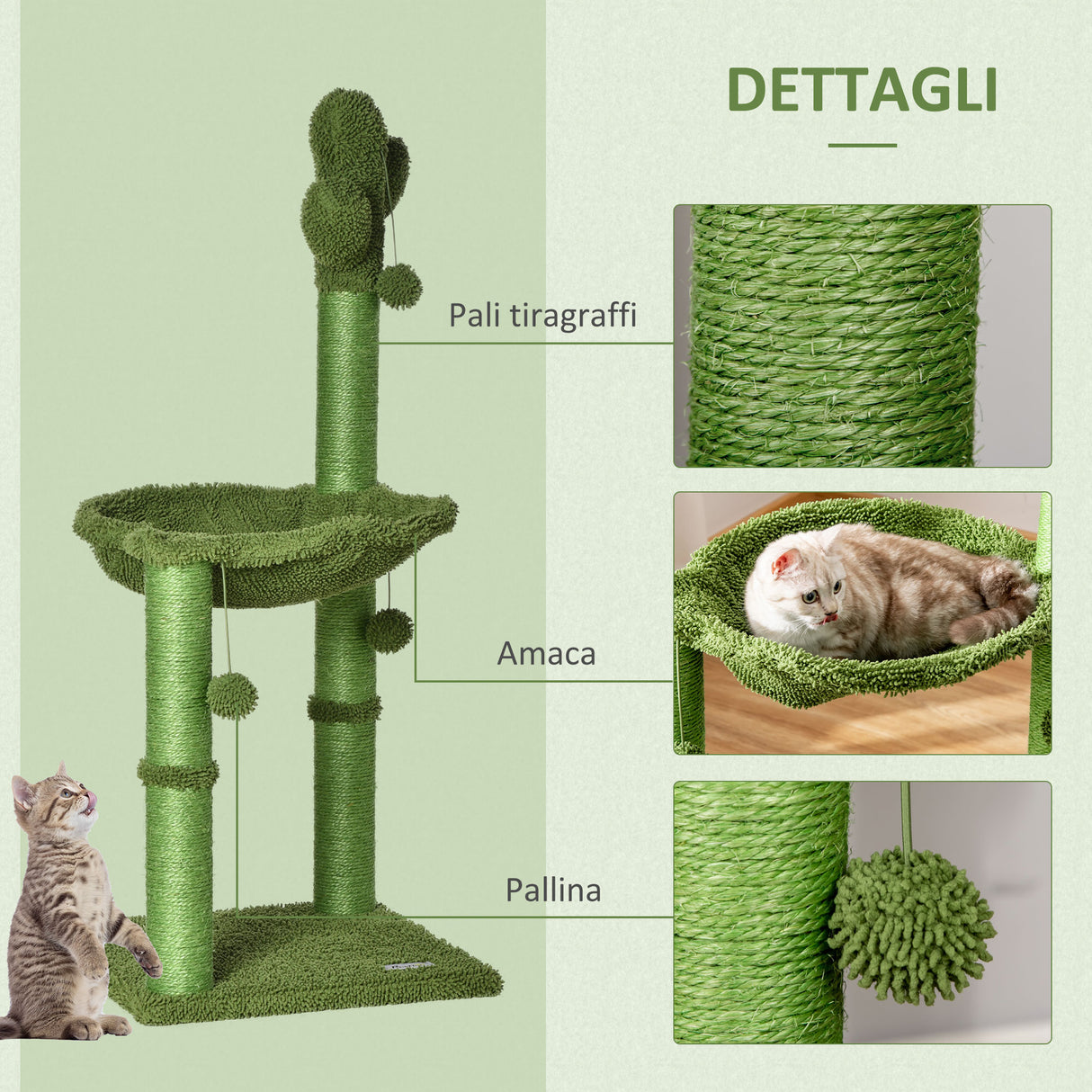 DETTAGLI

Pali tiragraffi

Amaca

Pallina