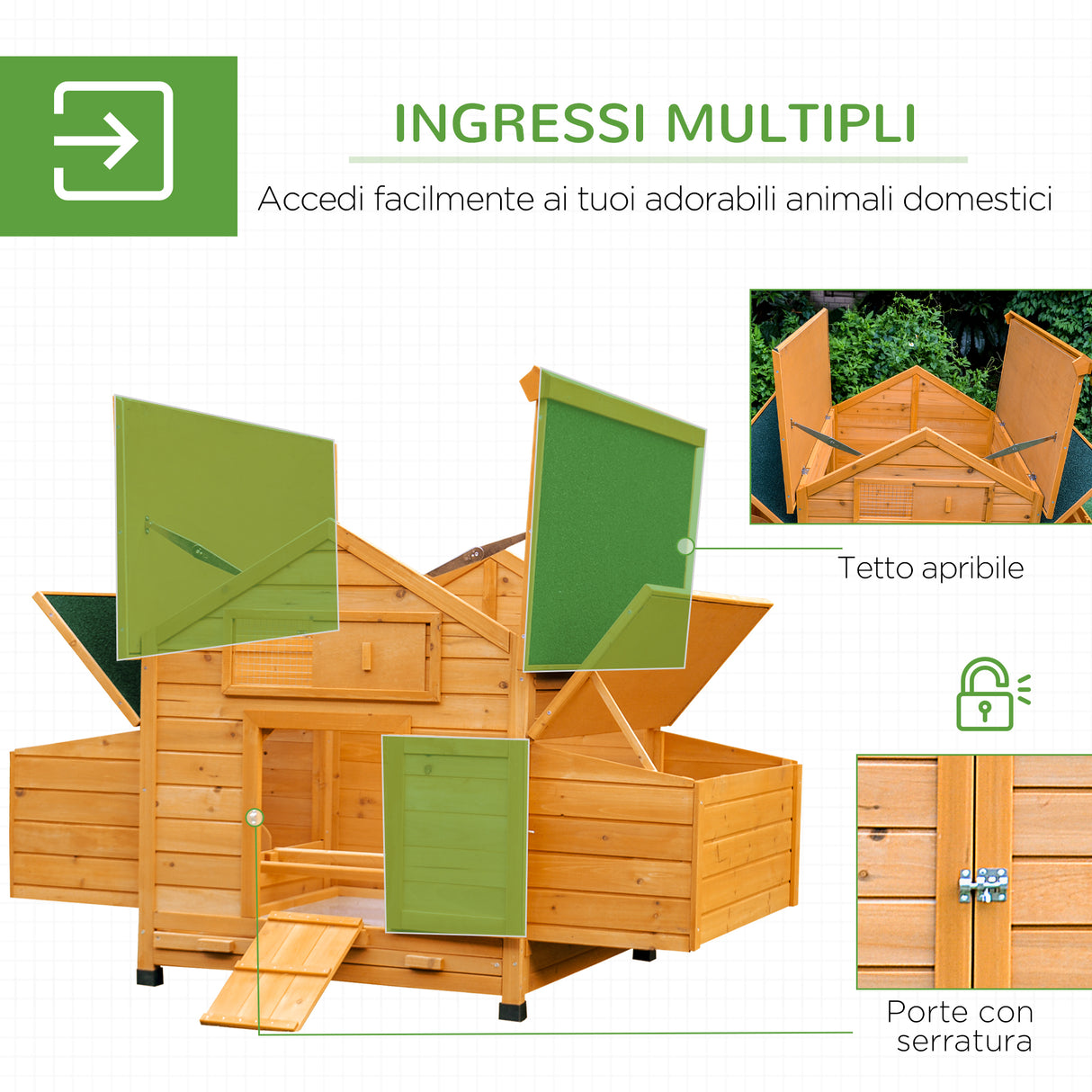 INGRESSI MULTIPLI

Accedi facilmente ai tuoi adorabili animali domestici

Tetto apribile

Porte con serratura