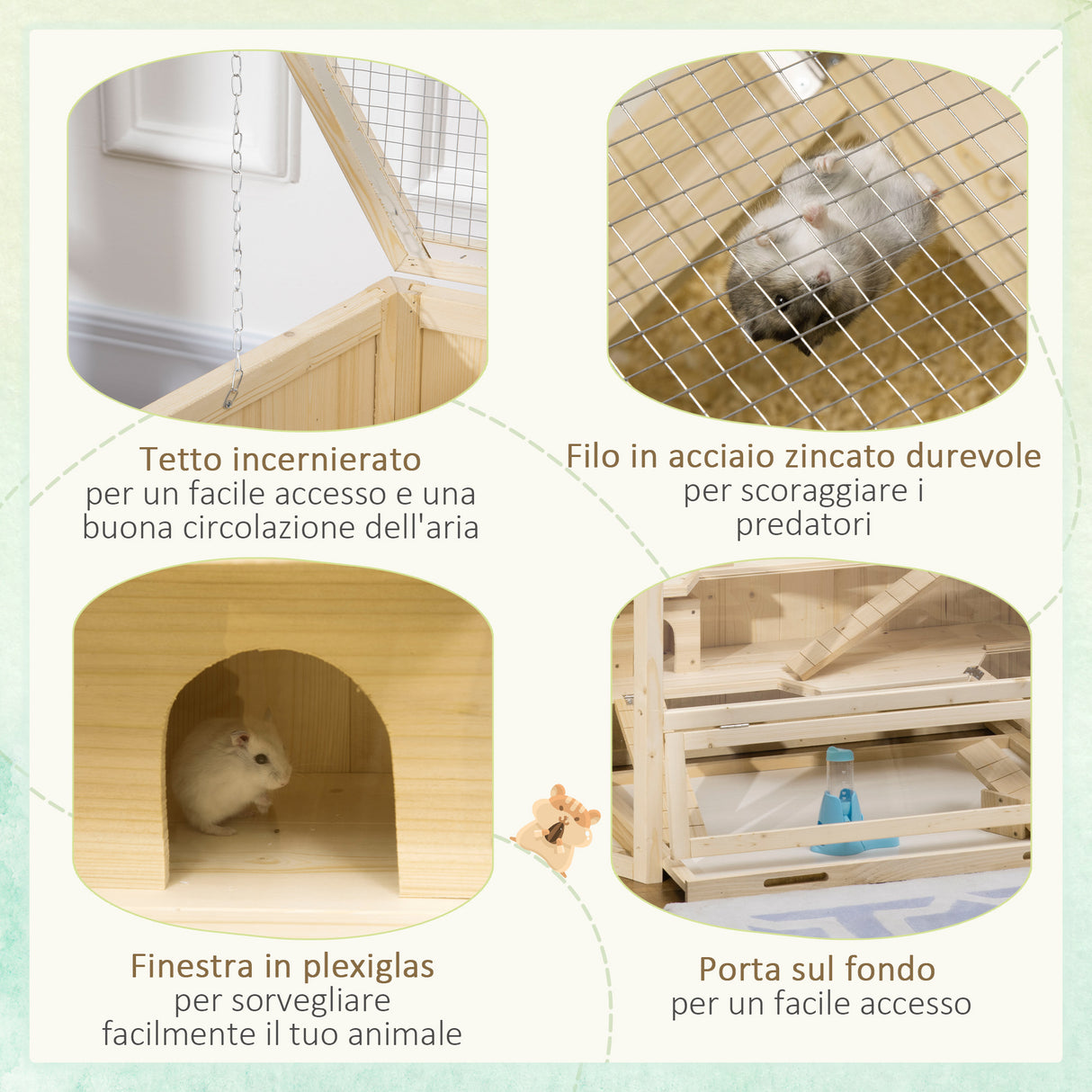 Tetto incernierato
per un facile accesso e una buona circolazione dell'aria

Filo in acciaio zincato durevole
per scoraggiare i predatori

Finestra in plexiglas
per sorvegliare facilmente il tuo animale

Porta sul fondo
per un facile accesso