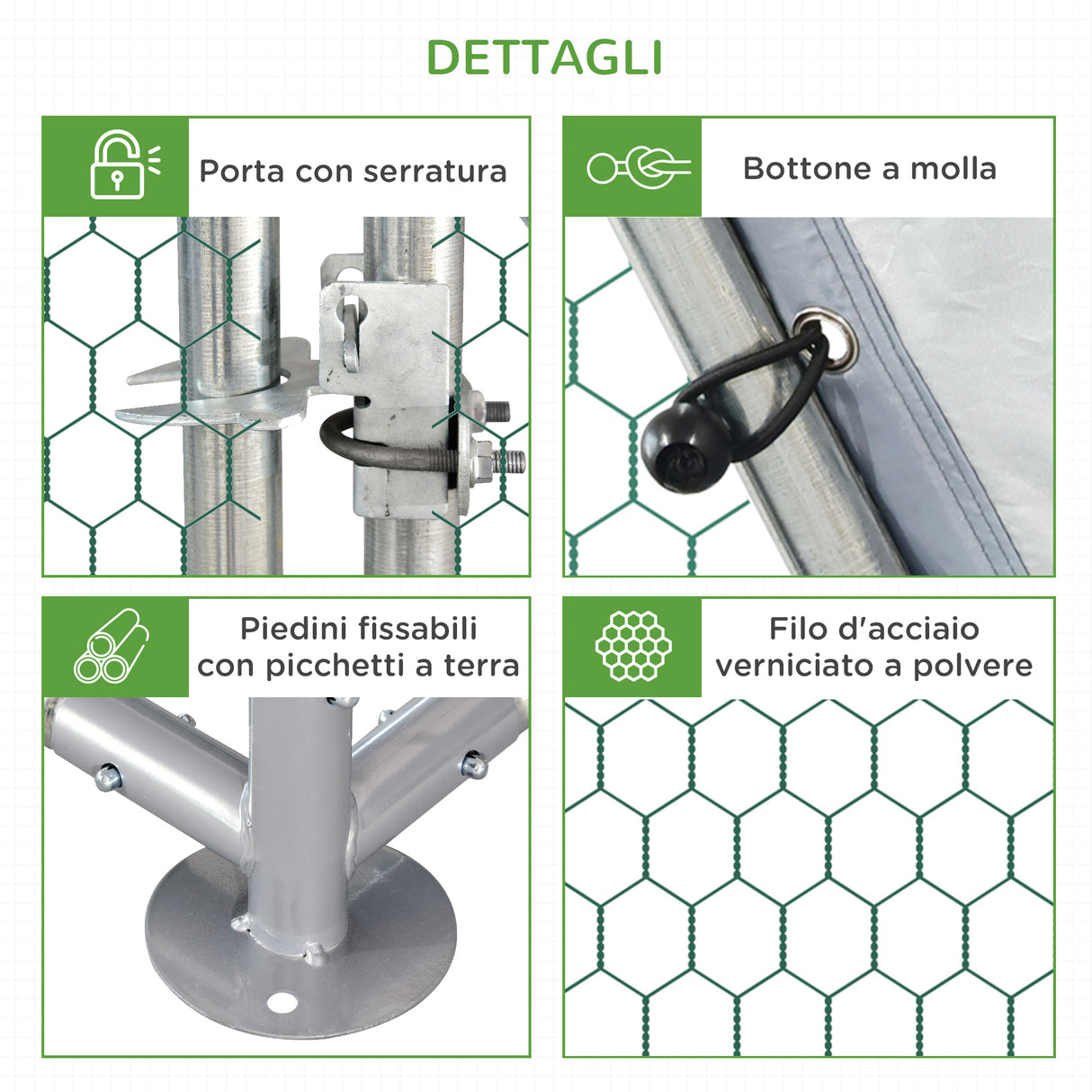 DETTAGLI

Porta con serratura

Bottone a molla

Piedini fissabili con picchetti a terra

Filo d'acciaio verniciato a polvere