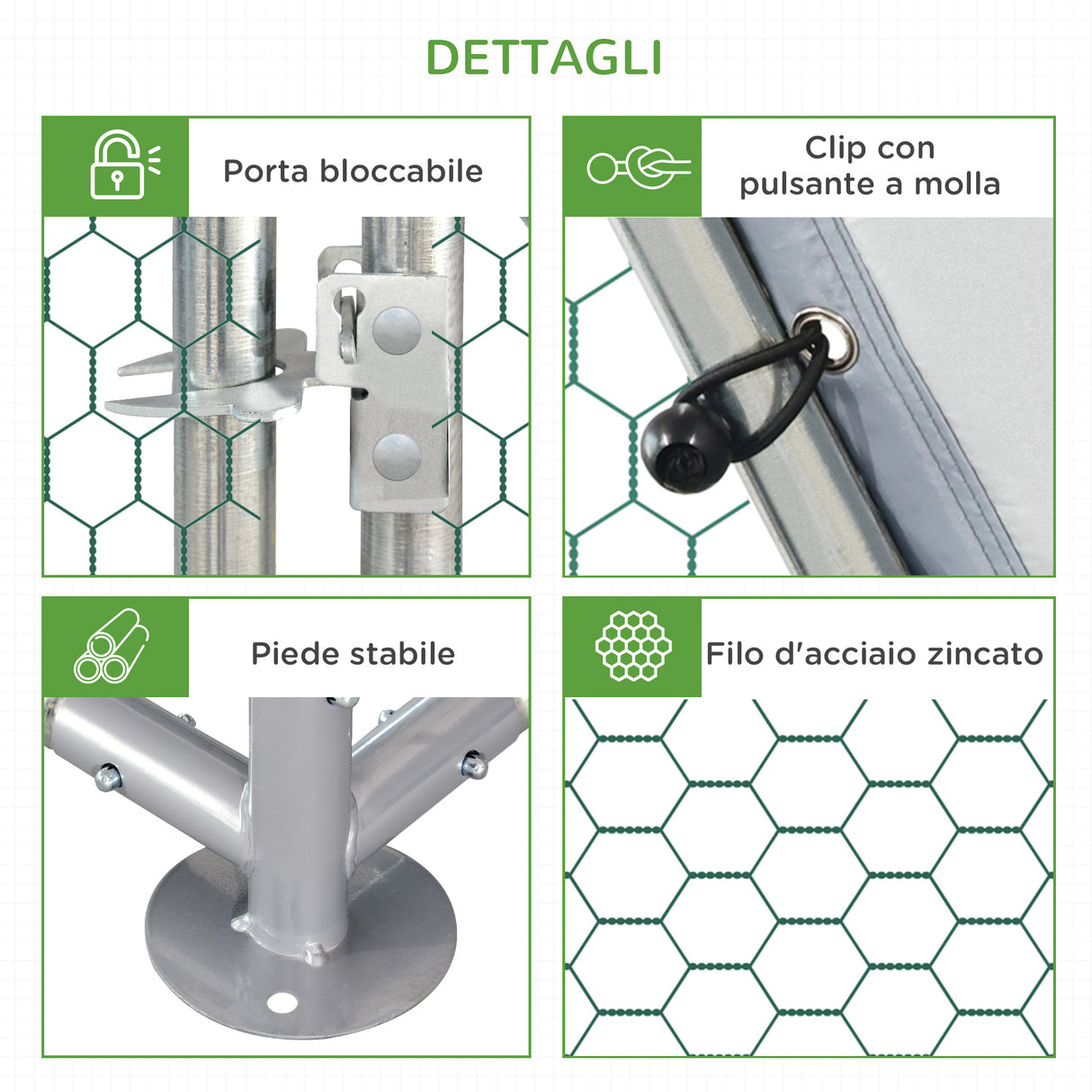 DETTAGLI

Porta bloccabile

Clip con pulsante a molla

Piede stabile

Filo d'acciaio zincato