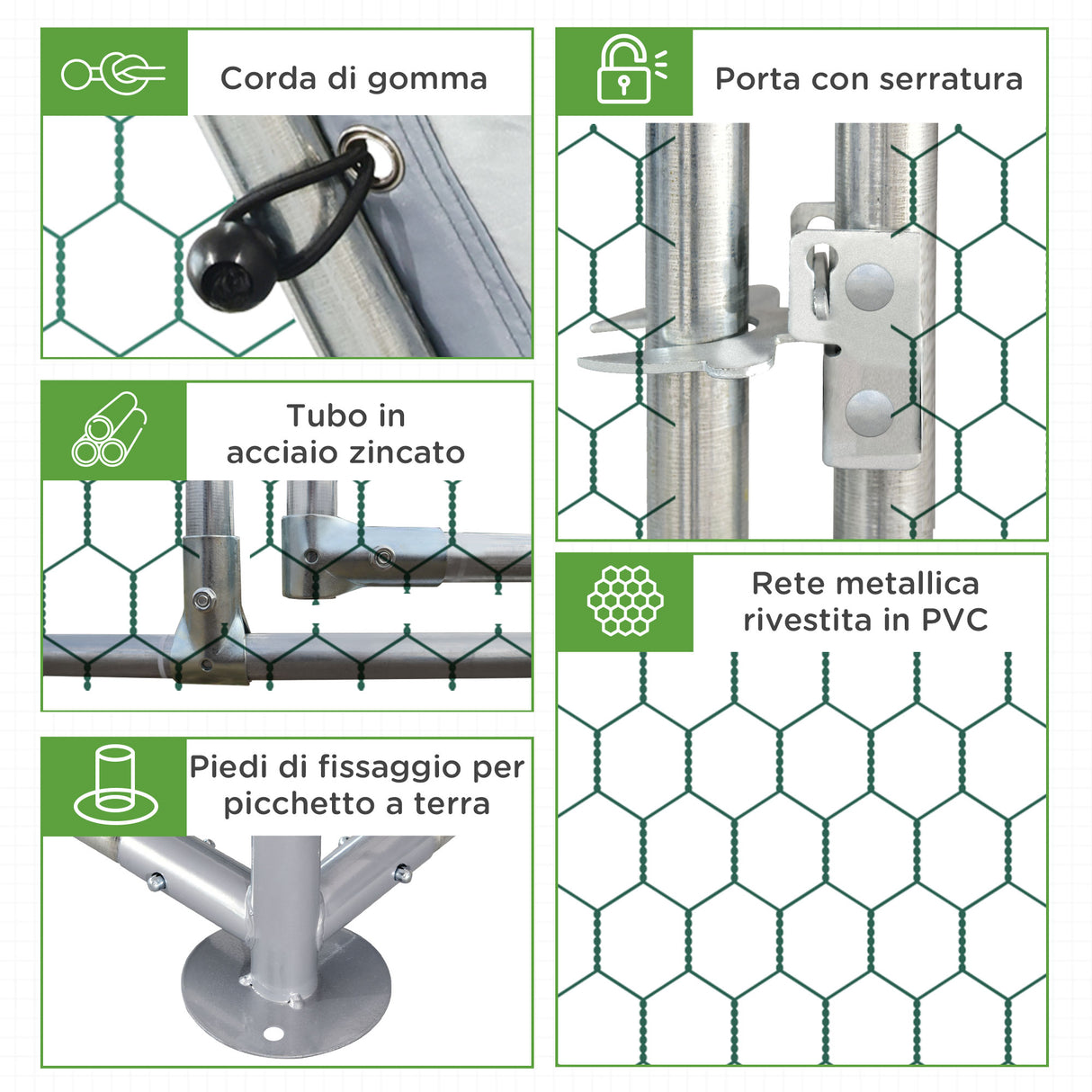 Corda di gomma

Tubo in acciaio zincato

Piedi di fissaggio per picchetto a terra

Porta con serratura

Rete metallica rivestita in PVC