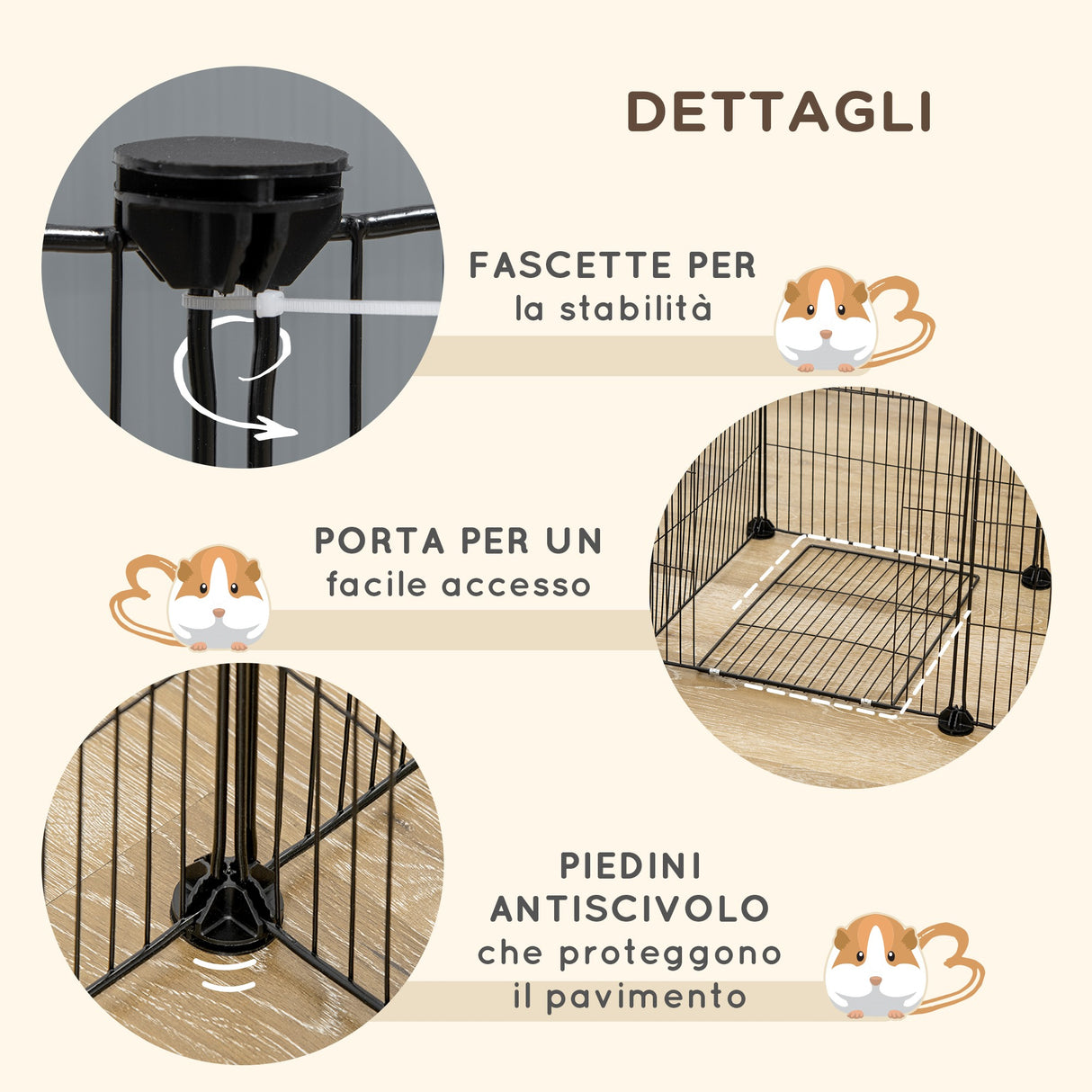 DETTAGLI

FASCETTE PER
la stabilità

PORTA PER UN
facile accesso

PIEDINI
ANTISCIVOLO
che proteggono
il pavimento