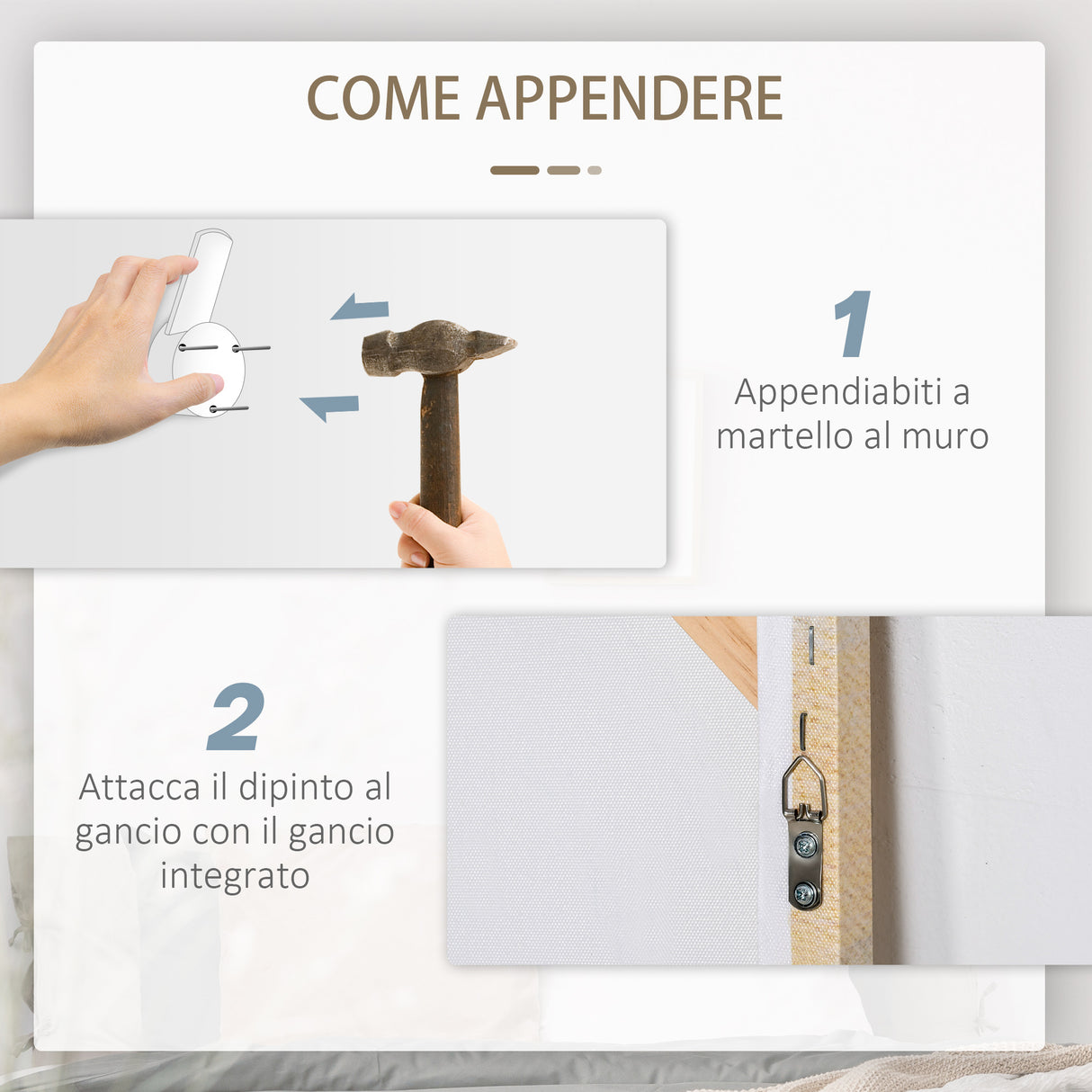 COME APPENDERE

1
Appendiabiti a martello al muro

2
Attacca il dipinto al gancio con il gancio integrato