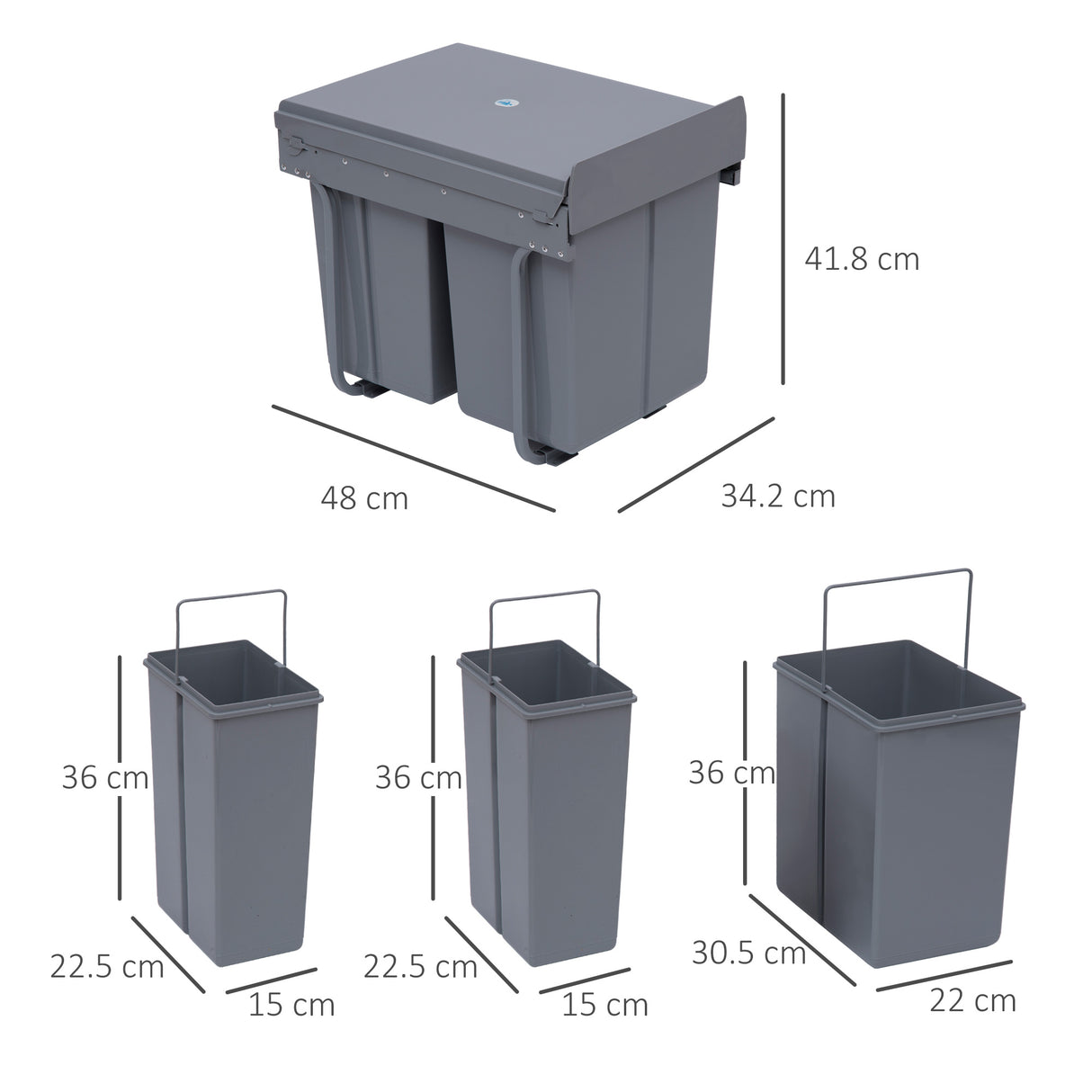 41.8 cm

48 cm

34.2 cm

36 cm

22.5 cm

15 cm

36 cm

22.5 cm

15 cm

36 cm

30.5 cm

22 cm